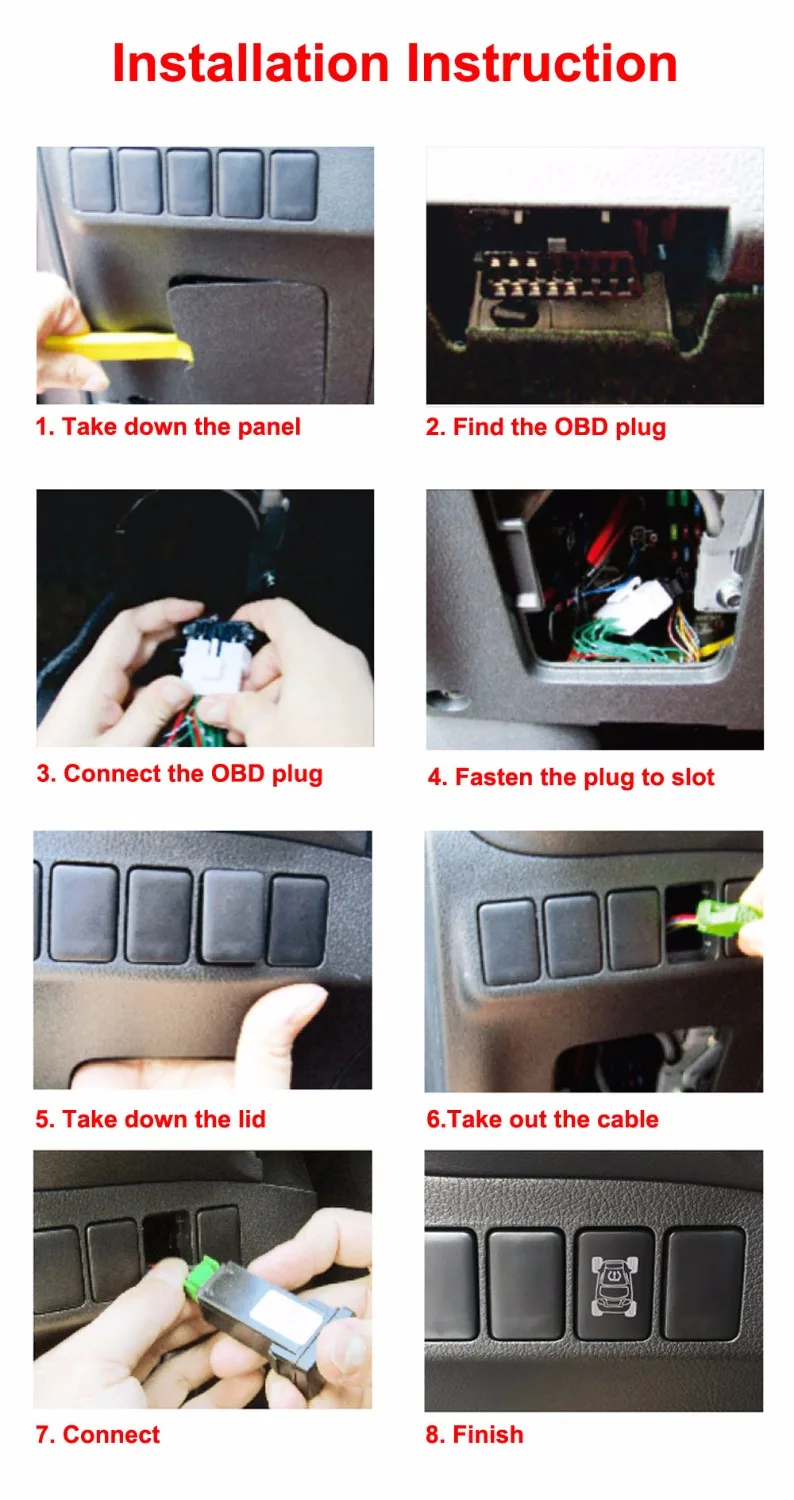 Installation Instruction

1. Take down the panel

2. Find the OBD plug

3. Connect the OBD plug

4. Fasten the plug to slot

5. Take down the lid

6.Take out the cable

7. Connect

8. Finish