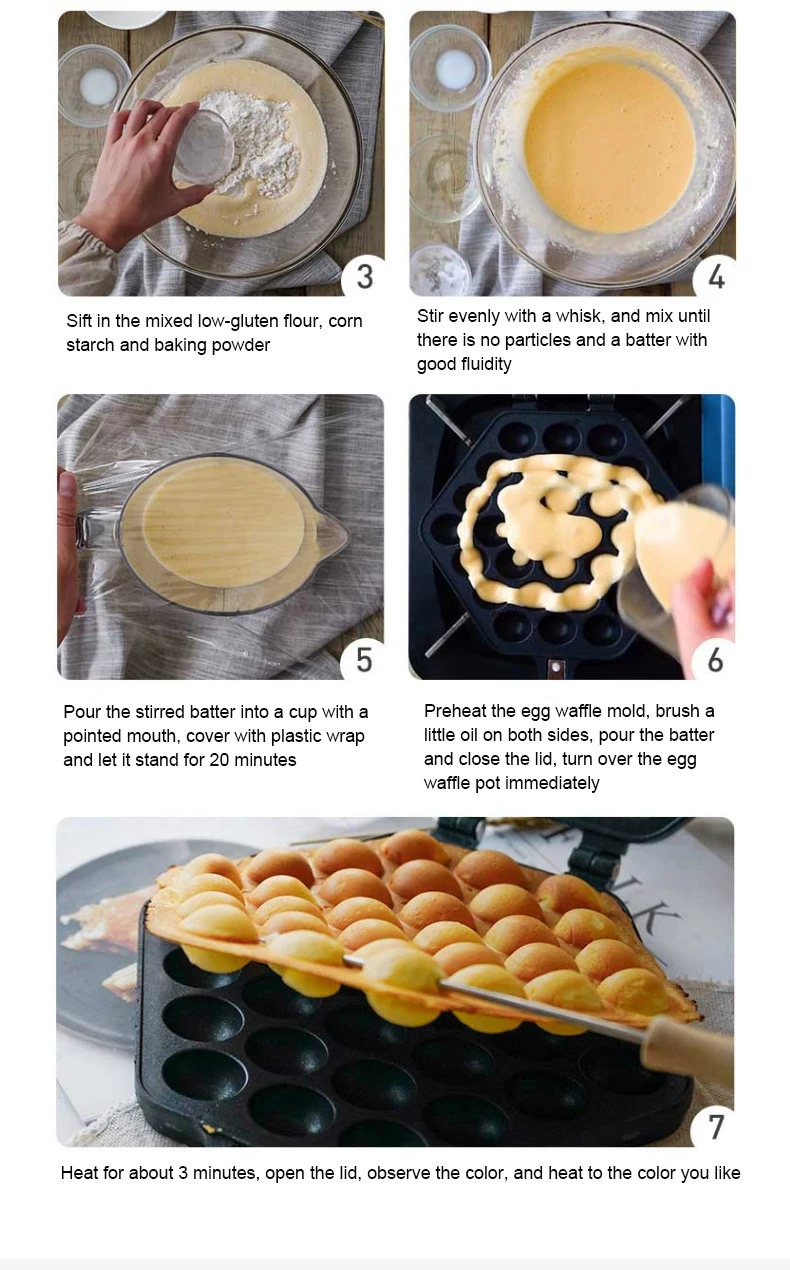 3

Sift in the mixed low-gluten flour, corn starch and baking powder

4

Stir evenly with a whisk, and mix until there is no particles and a batter with good fluidity

5

Pour the stirred batter into a cup with a pointed mouth, cover with plastic wrap and let it stand for 20 minutes

6

Preheat the egg waffle mold, brush a little oil on both sides, pour the batter and close the lid, turn over the egg waffle pot immediately

7

Heat for about 3 minutes, open the lid, observe the color, and heat to the color you like