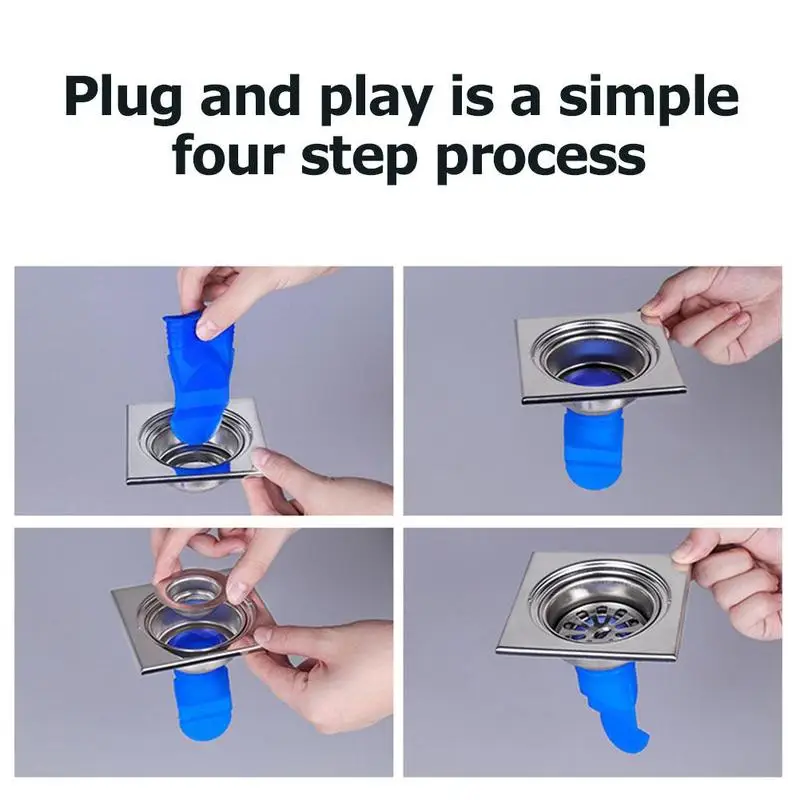 Plug and play is a simple four step process