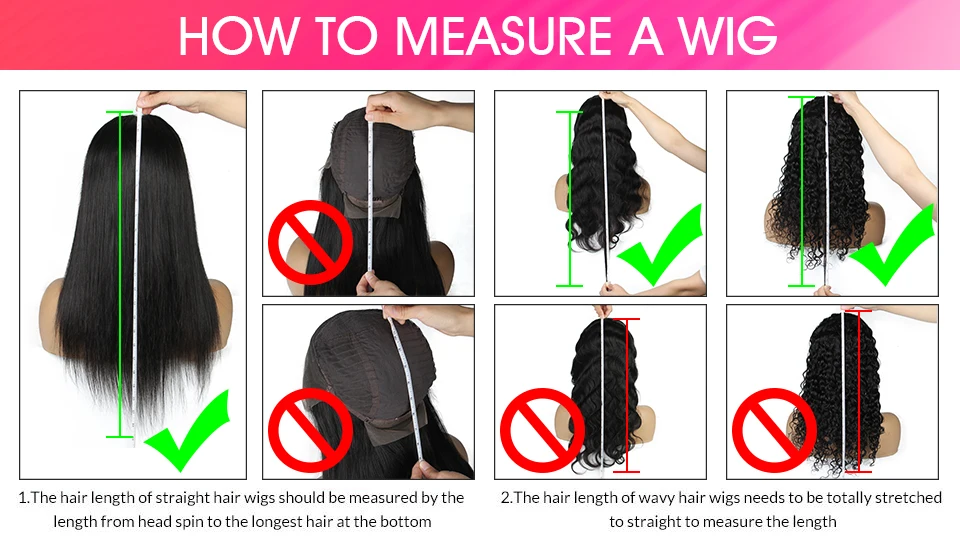 HOW TO MEASURE A WIG

1.The hair length of straight hair wigs should be measured by the length from head spin to the longest hair at the bottom

2.The hair length of wavy hair wigs needs to be totally stretched to straight to measure the length