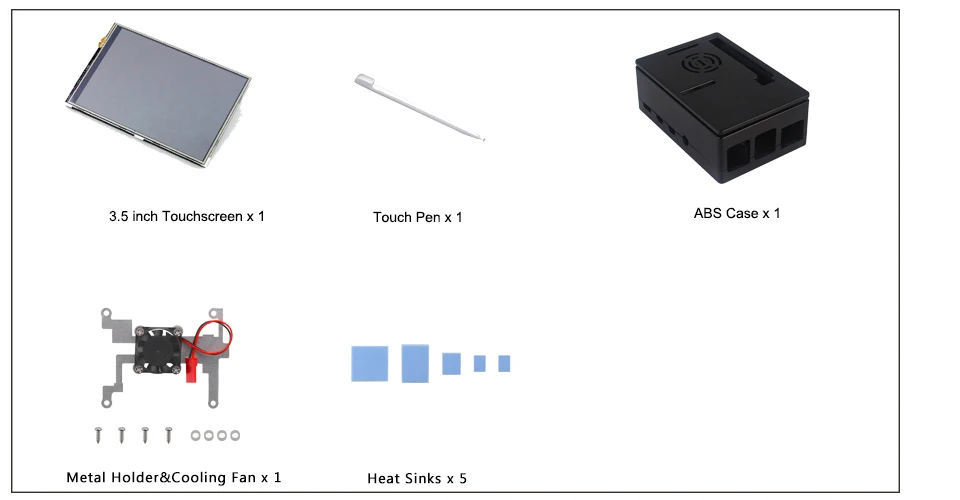 3.5 inch Touchscreen x 1

Touch Pen x 1

ABS Case x 1

Metal Holder&Cooling Fan x 1

Heat Sinks x 5