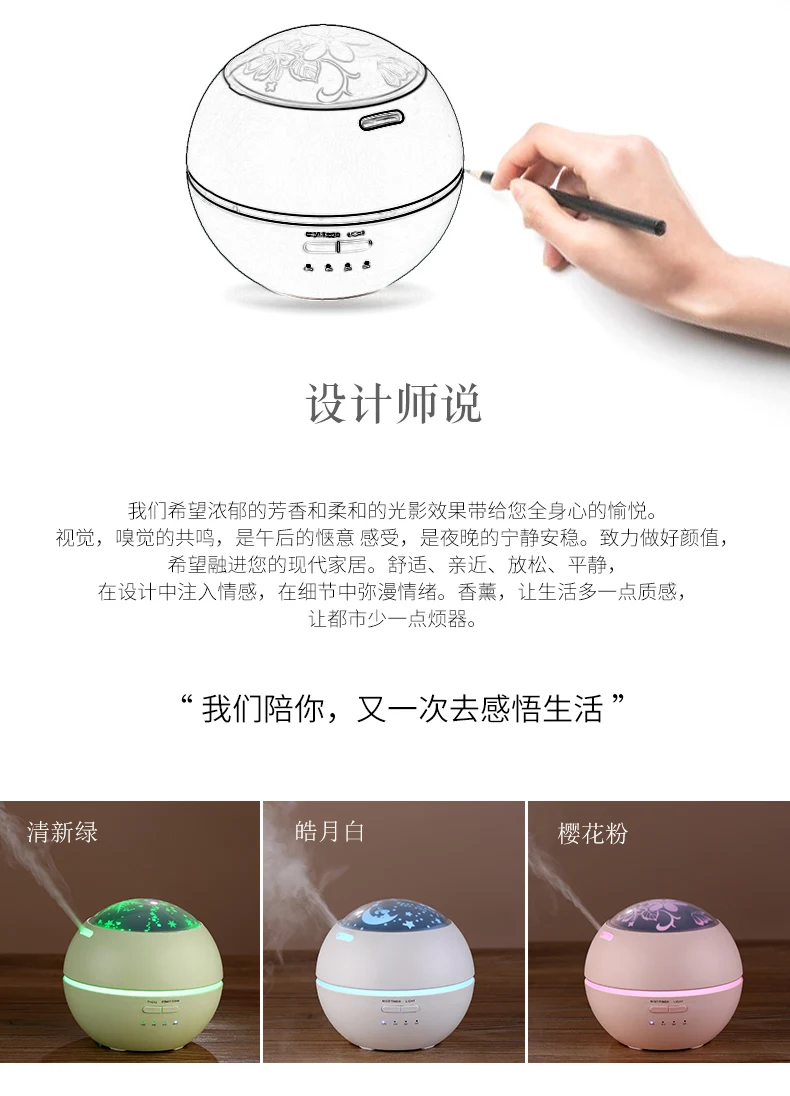 设计师说

我们希望浓郁的芳香和柔和的光影效果带给您全身心的愉悦。
视觉，嗅觉的共鸣，是午后的惬意 感受，是夜晚的宁静安稳。致力做好颜值，
希望融进您的现代家居。舒适、亲近、放松、平静，
在设计中注入情感，在细节中弥漫情绪。香薰，让生活多一点质感，
让都市少一点烦嚣。

“ 我们陪你，又一次去感悟生活 ”

清新绿

皓月白

樱花粉