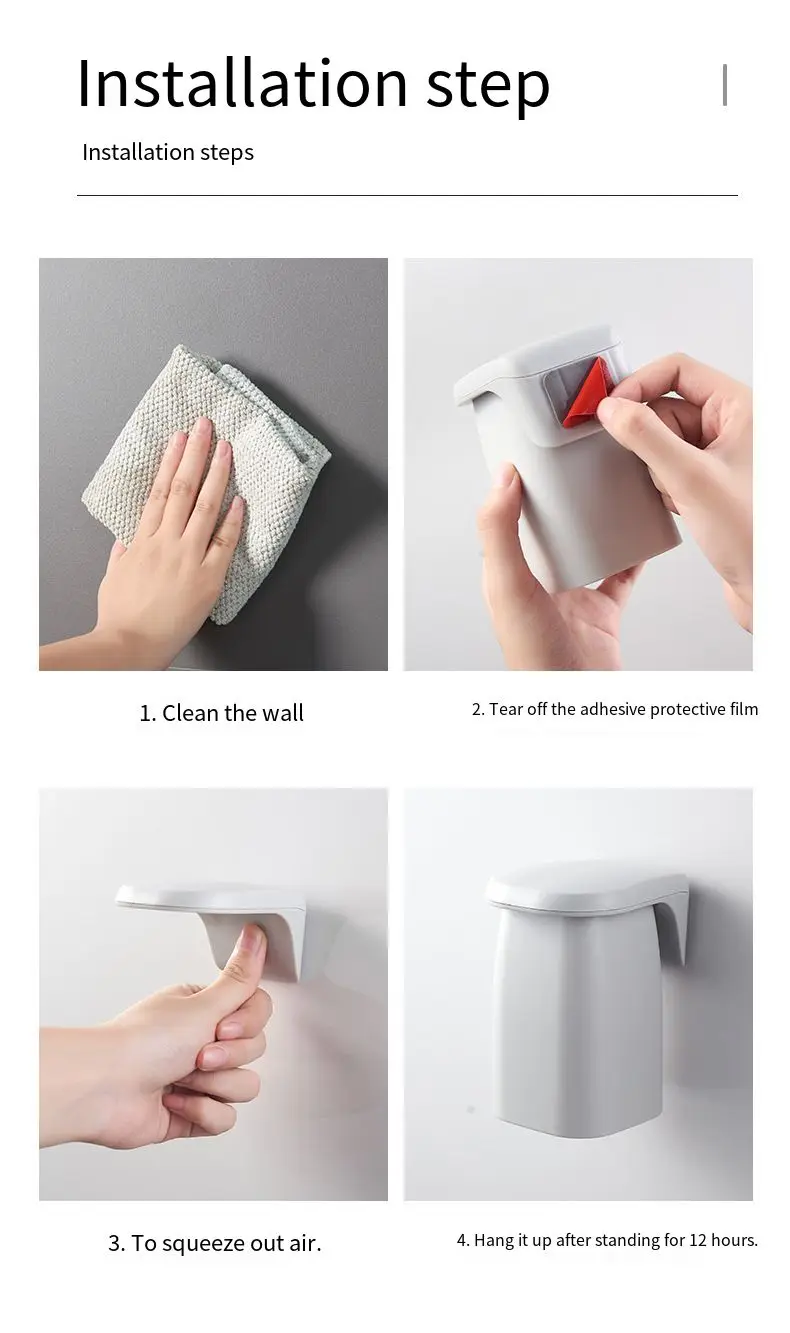 Installation step

Installation steps

1. Clean the wall

2. Tear off the adhesive protective film

3. To squeeze out air.

4. Hang it up after standing for 12 hours.