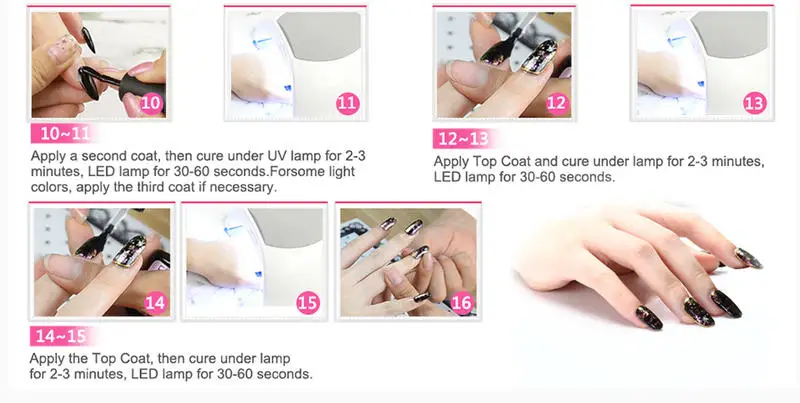 10

11

12

13

10~11

Apply a second coat, then cure under UV lamp for 2-3 minutes, LED lamp for 30-60 seconds.Forsome light colors, apply the third coat if necessary.

12~13

Apply Top Coat and cure under lamp for 2-3 minutes, LED lamp for 30-60 seconds.

14

15

16

14~15

Apply the Top Coat, then cure under lamp for 2-3 minutes, LED lamp for 30-60 seconds.