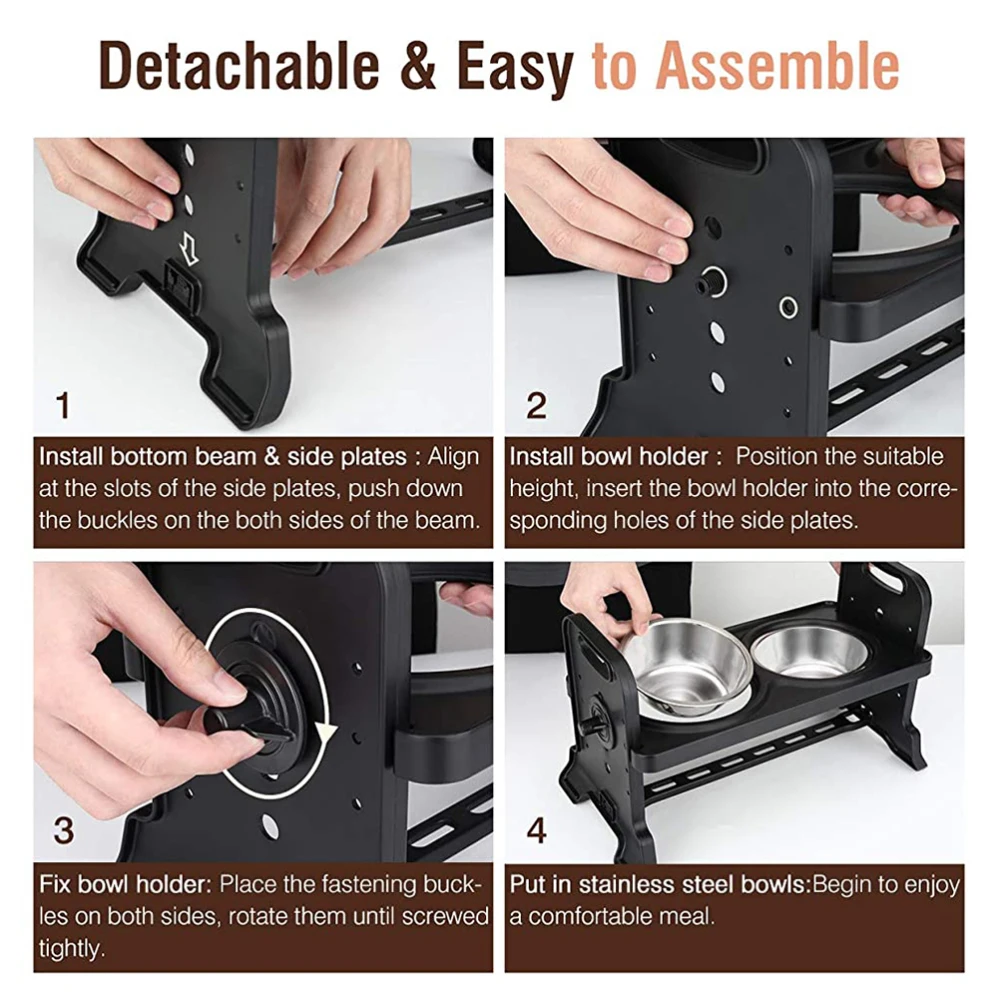 Detachable & Easy to Assemble

1

Install bottom beam & side plates : Align at the slots of the side plates, push down the buckles on the both sides of the beam.

2

Install bowl holder : Position the suitable height, insert the bowl holder into the corresponding holes of the side plates.

3

Fix bowl holder: Place the fastening buckles on both sides, rotate them until screwed tightly.

4

Put in stainless steel bowls:Begin to enjoy a comfortable meal.