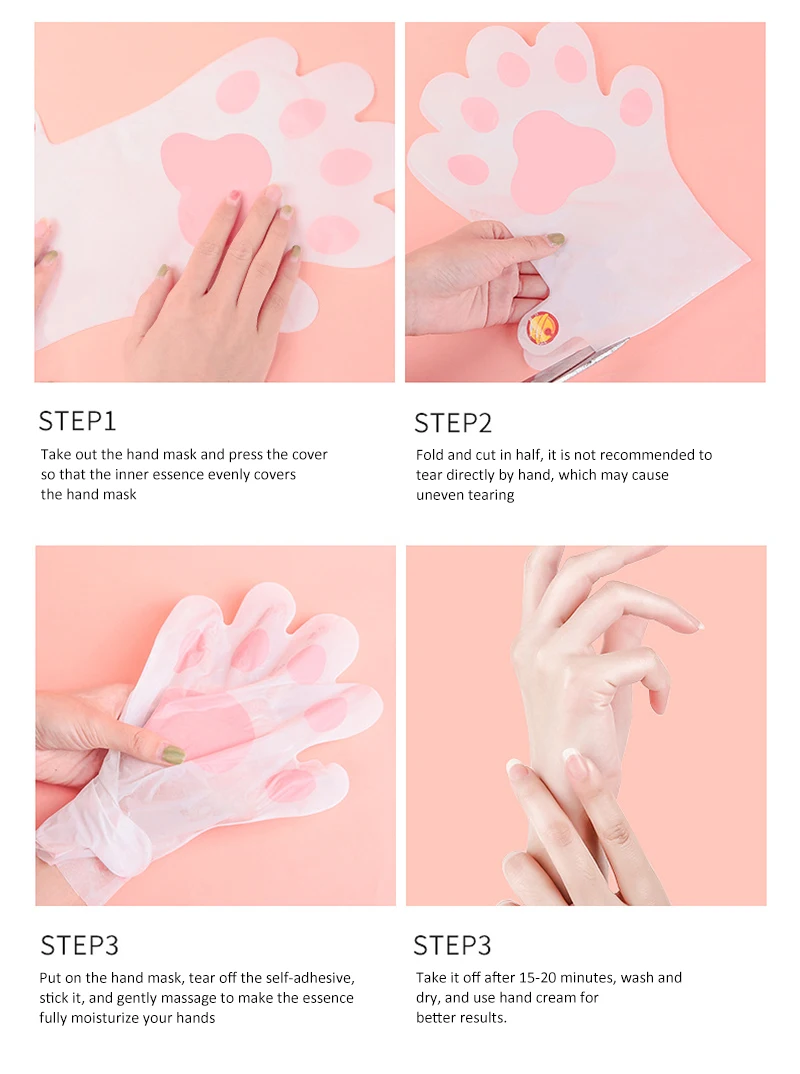 STEP1

Take out the hand mask and press the cover so that the inner essence evenly covers the hand mask

STEP2

Fold and cut in half, it is not recommended to tear directly by hand, which may cause uneven tearing

STEP3

Put on the hand mask, tear off the self-adhesive, stick it, and gently massage to make the essence fully moisturize your hands

STEP3

Take it off after 15-20 minutes, wash and dry, and use hand cream for better results.