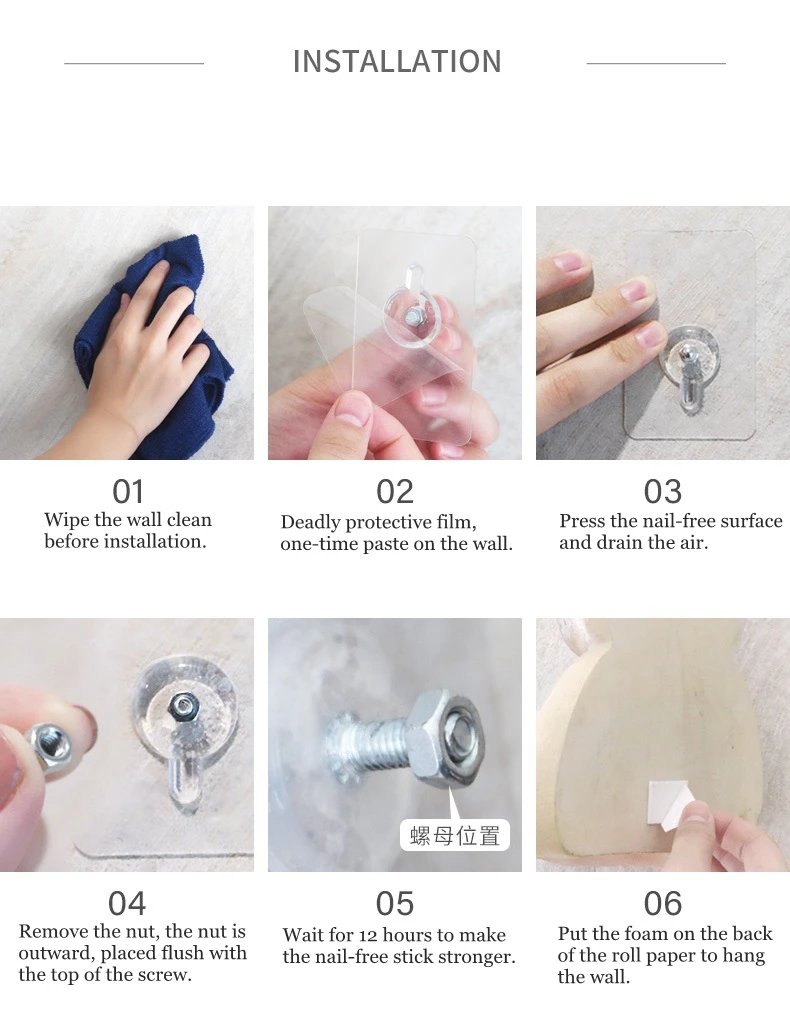 INSTALLATION

01
Wipe the wall clean before installation.

02
Deadly protective film, one-time paste on the wall.

03
Press the nail-free surface and drain the air.

螺母位置

04
Remove the nut, the nut is outward, placed flush with the top of the screw.

05
Wait for 12 hours to make the nail-free stick stronger.

06
Put the foam on the back of the roll paper to hang the wall.