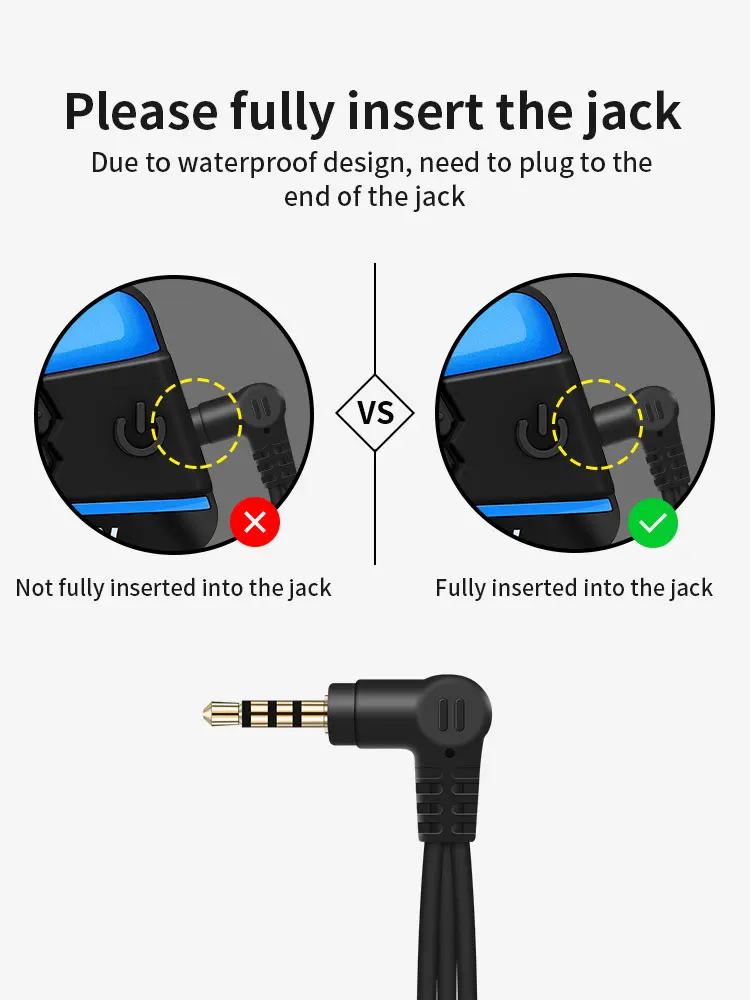 Please fully insert the jack

Due to waterproof design, need to plug to the end of the jack

VS

Not fully inserted into the jack

Fully inserted into the jack