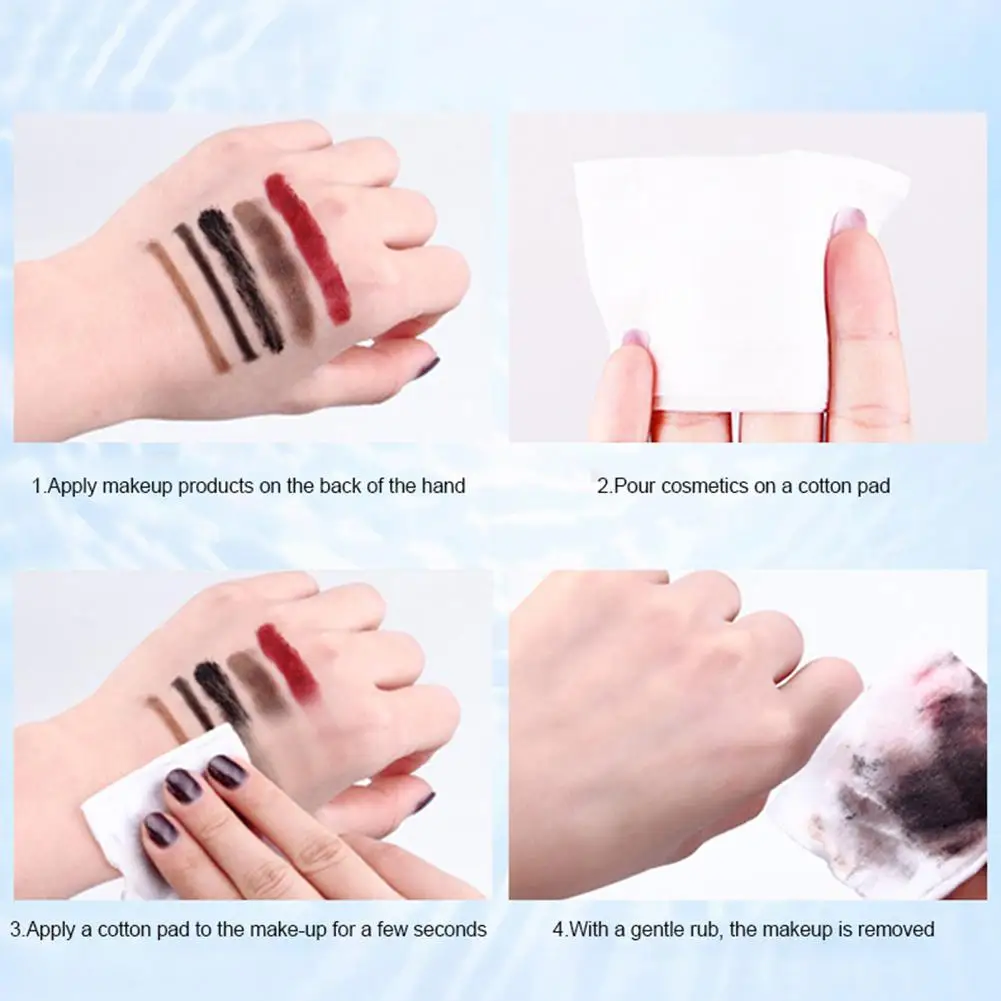 1.Apply makeup products on the back of the hand

2.Pour cosmetics on a cotton pad

3.Apply a cotton pad to the make-up for a few seconds

4.With a gentle rub, the makeup is removed