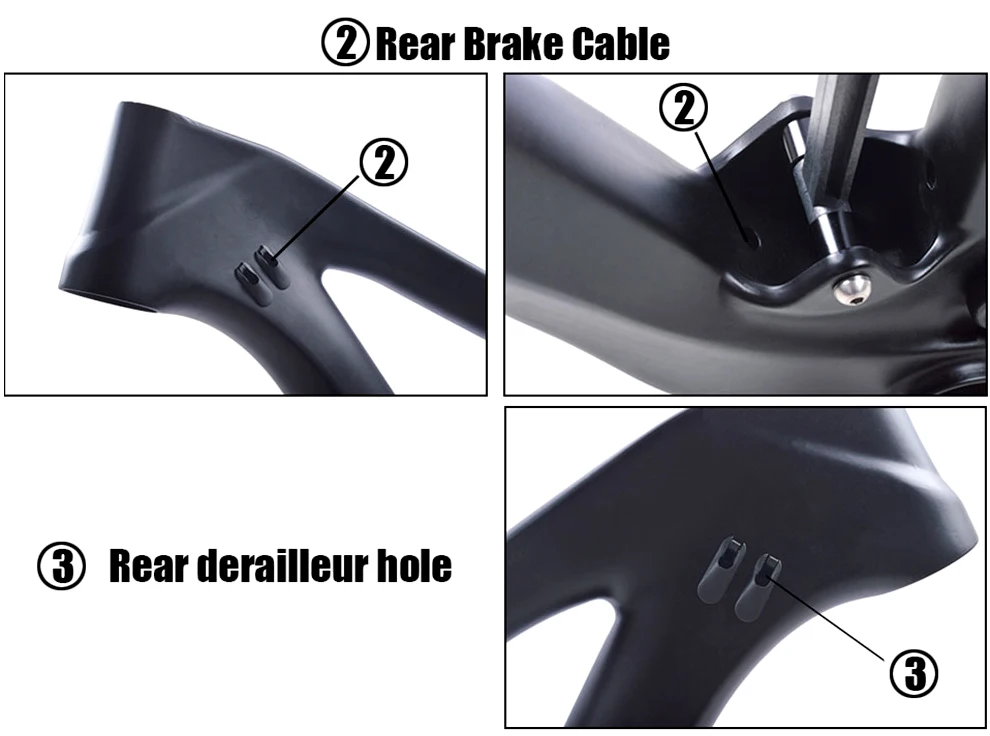 ② Rear Brake Cable

②

②

③ Rear derailleur hole

③