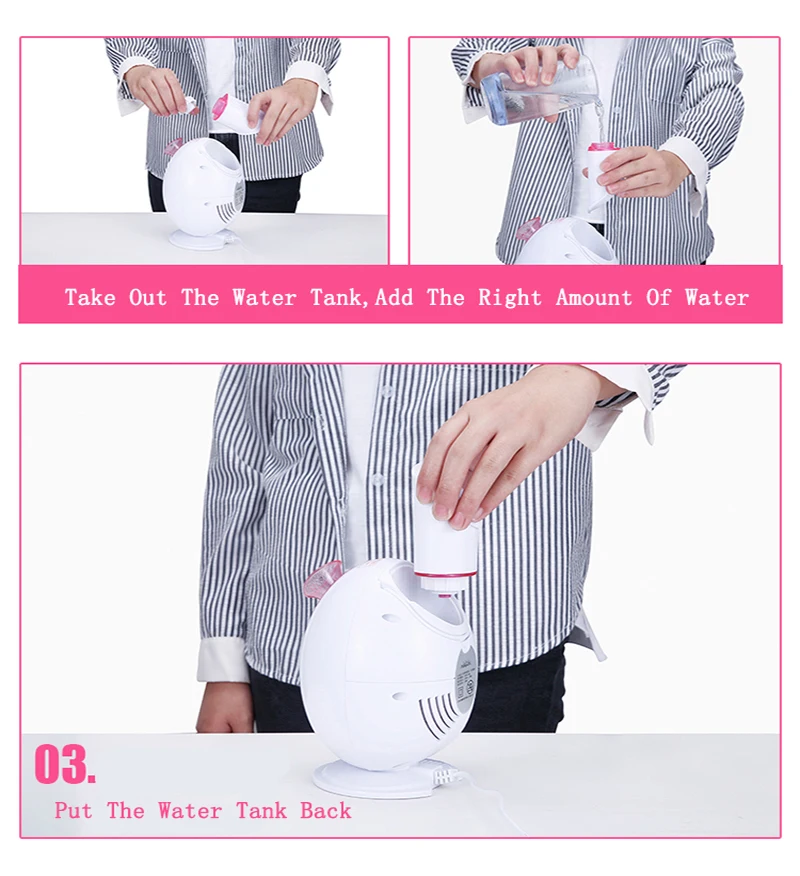 Take Out The Water Tank,Add The Right Amount Of Water

03.

Put The Water Tank Back