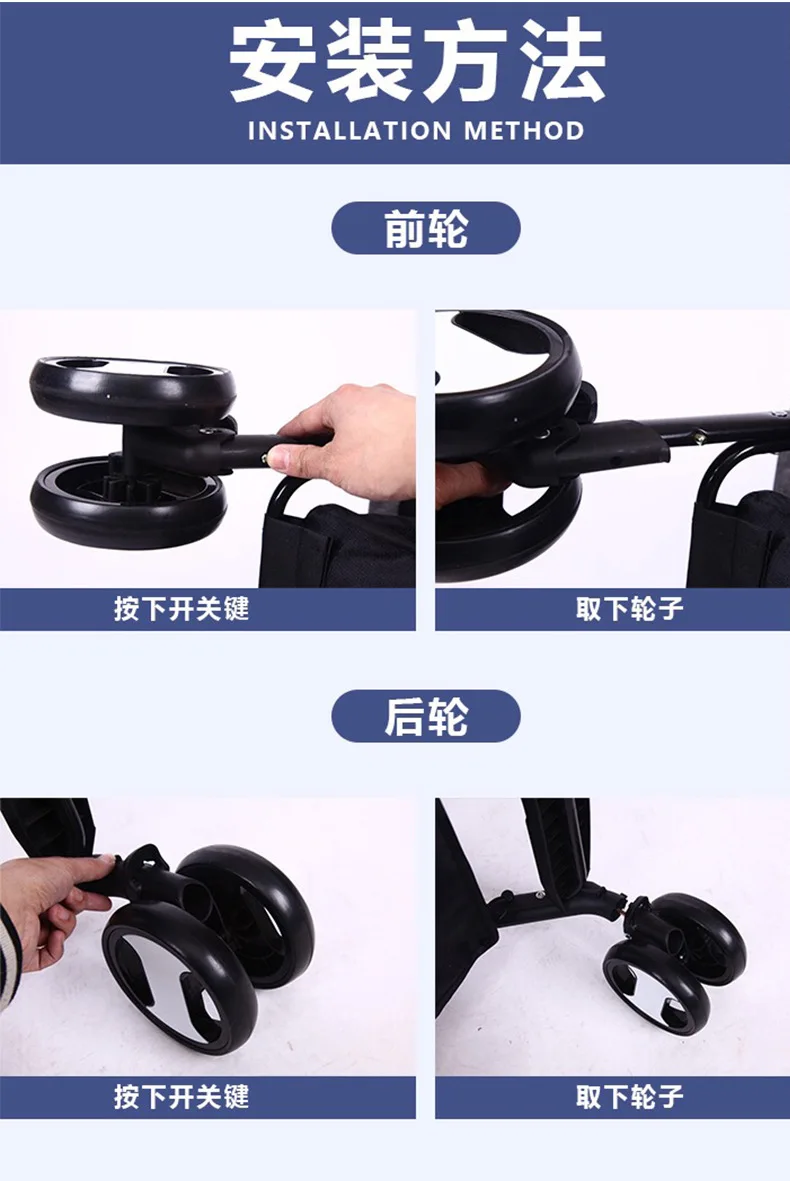 安装方法
INSTALLATION METHOD

前轮

按下开关键

取下轮子

后轮

按下开关键

取下轮子