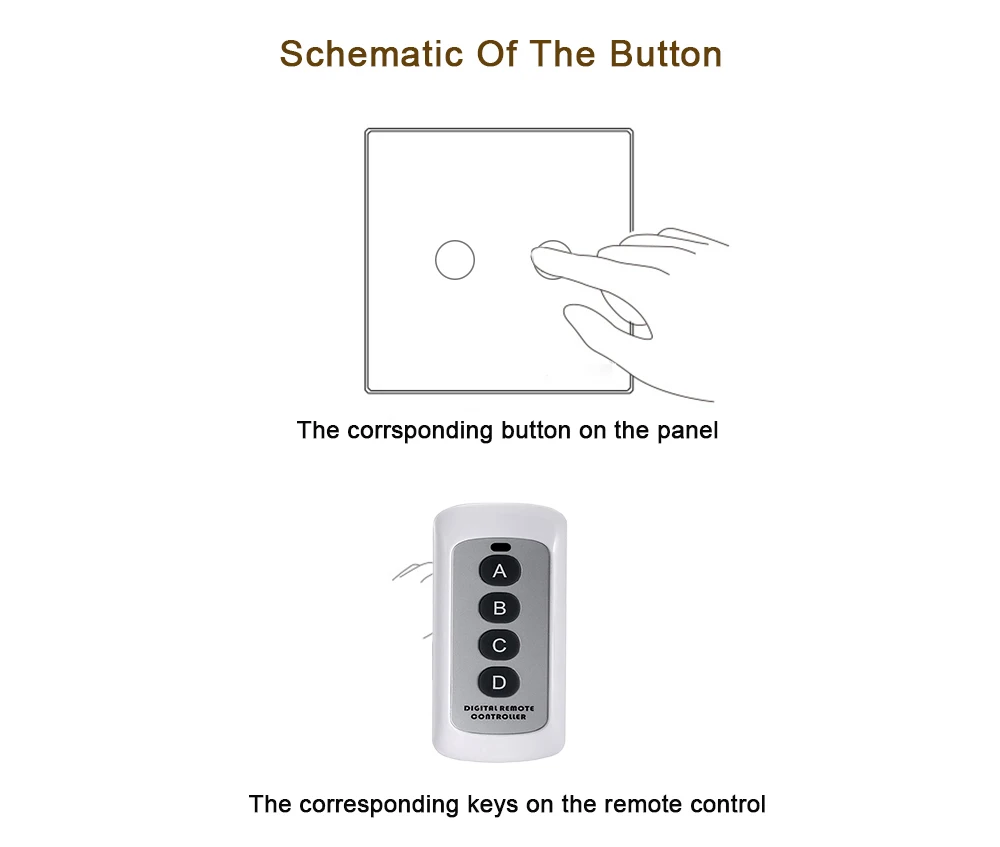 Schematic Of The Button

The corrsponding button on the panel

A
B
C
D
DIGITAL REMOTE CONTROLLER

The corresponding keys on the remote control