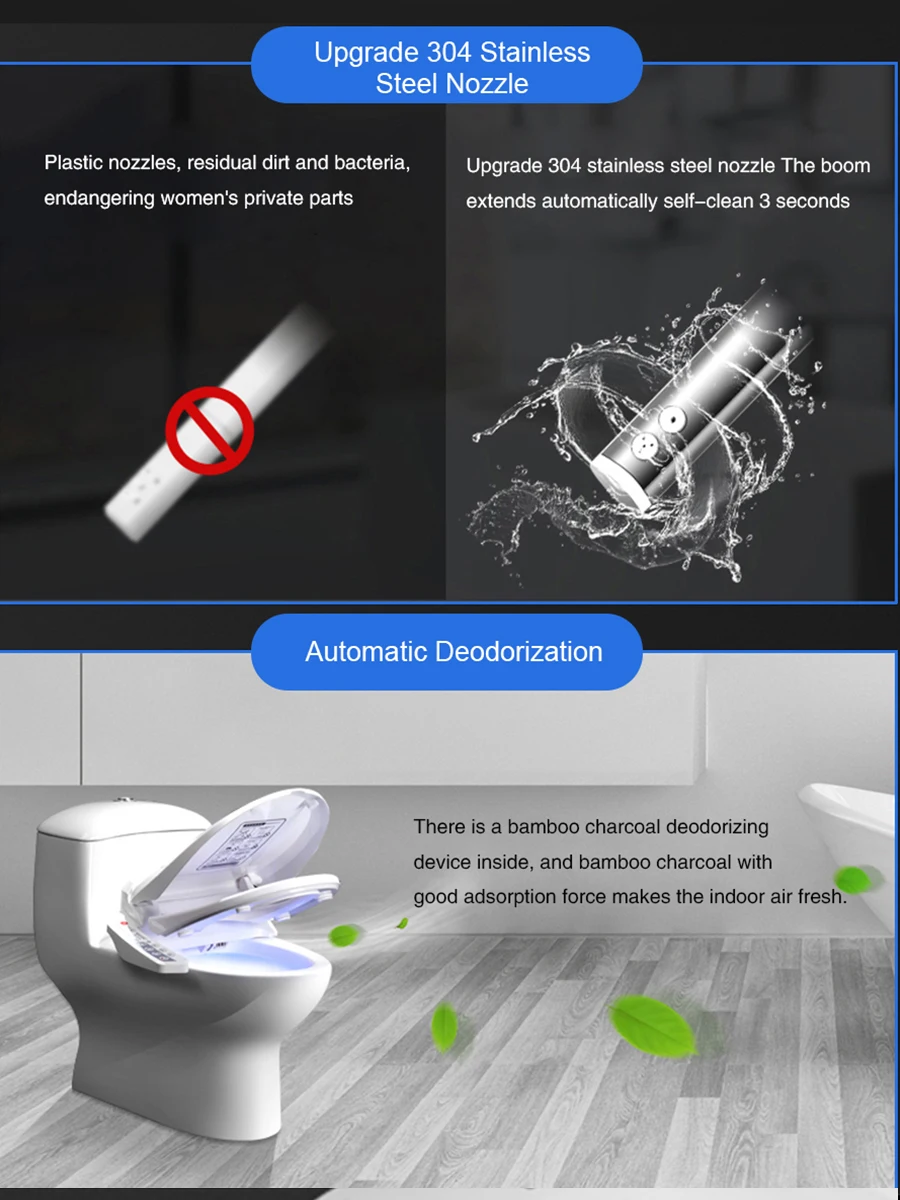 Upgrade 304 Stainless Steel Nozzle

Plastic nozzles, residual dirt and bacteria, endangering women's private parts

Upgrade 304 stainless steel nozzle The boom extends automatically self–clean 3 seconds

Automatic Deodorization

There is a bamboo charcoal deodorizing device inside, and bamboo charcoal with good adsorption force makes the indoor air fresh.