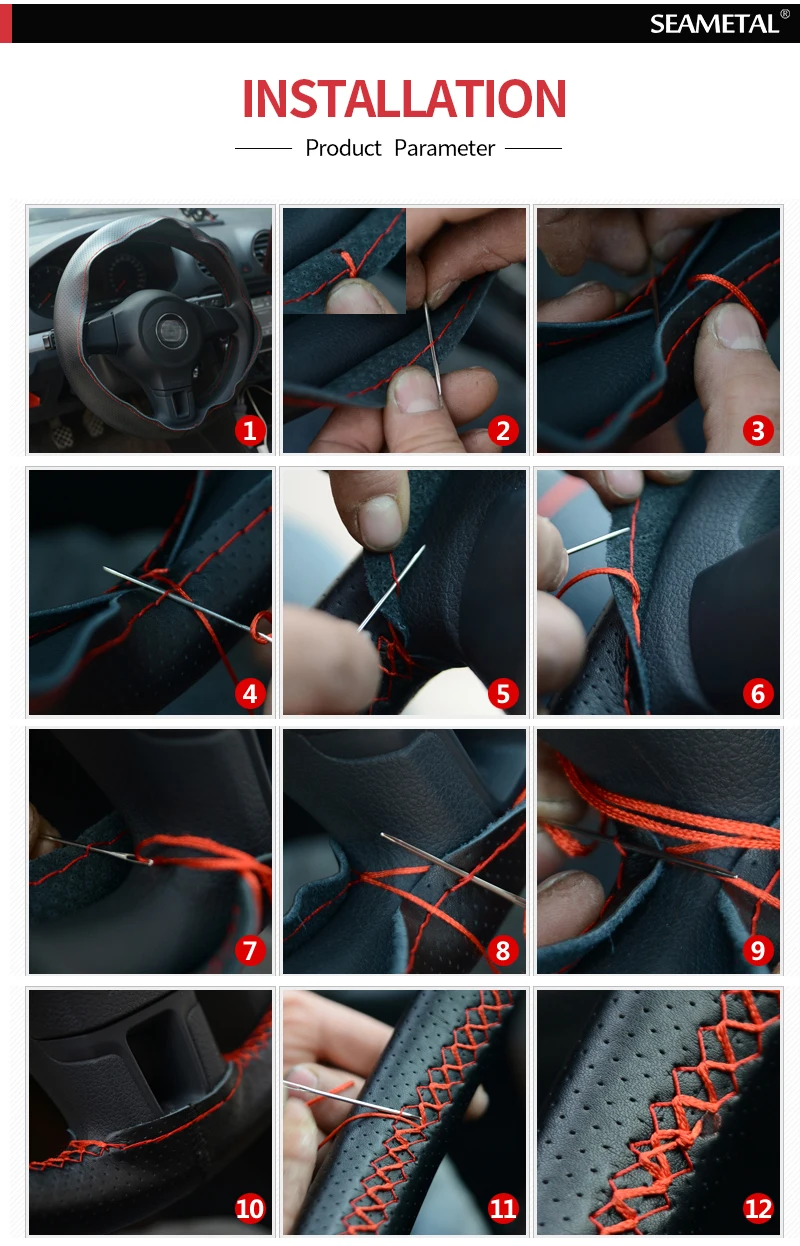 SEAMETAL®

INSTALLATION

Product Parameter

1
2
3
4
5
6
7
8
9
10
11
12