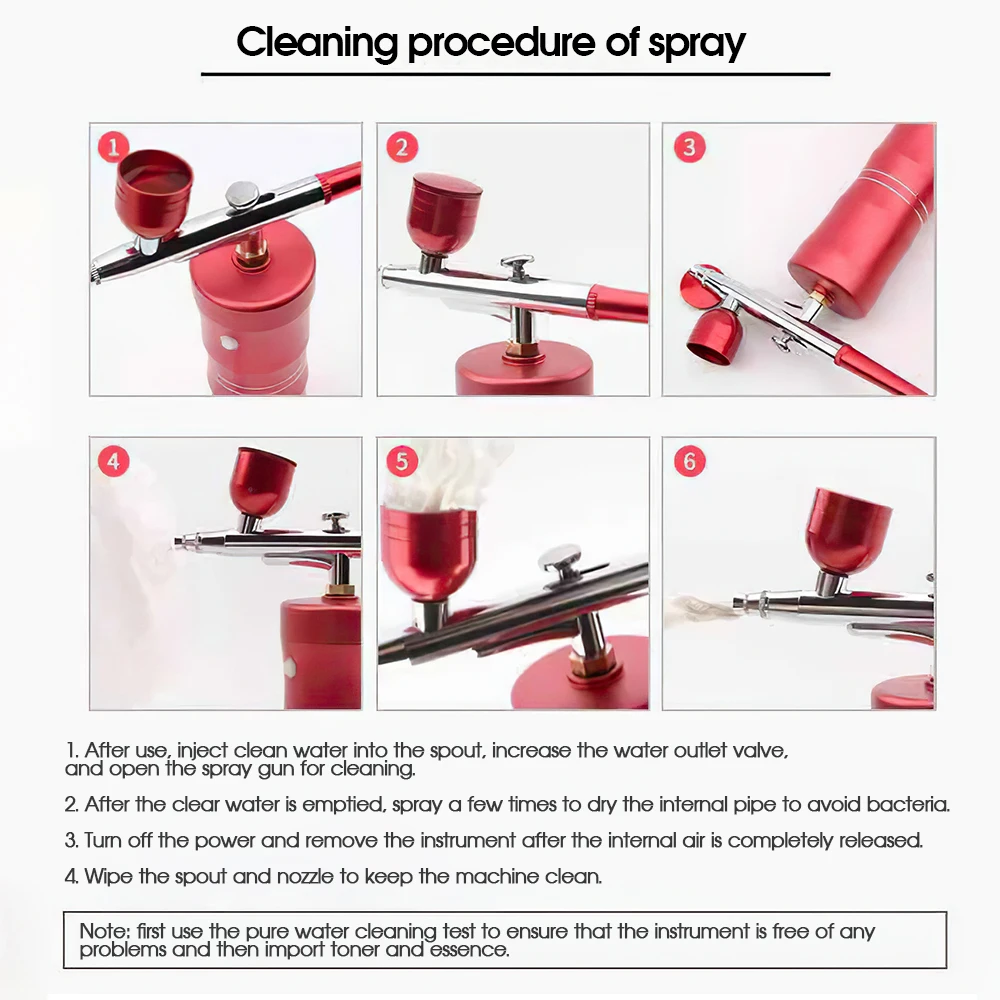 Cleaning procedure of spray

1

2

3

4

5

6

1. After use, inject clean water into the spout, increase the water outlet valve, and open the spray gun for cleaning.

2. After the clear water is emptied, spray a few times to dry the internal pipe to avoid bacteria.

3. Turn off the power and remove the instrument after the internal air is completely released.

4. Wipe the spout and nozzle to keep the machine clean.

Note: first use the pure water cleaning test to ensure that the instrument is free of any problems and then import toner and essence.