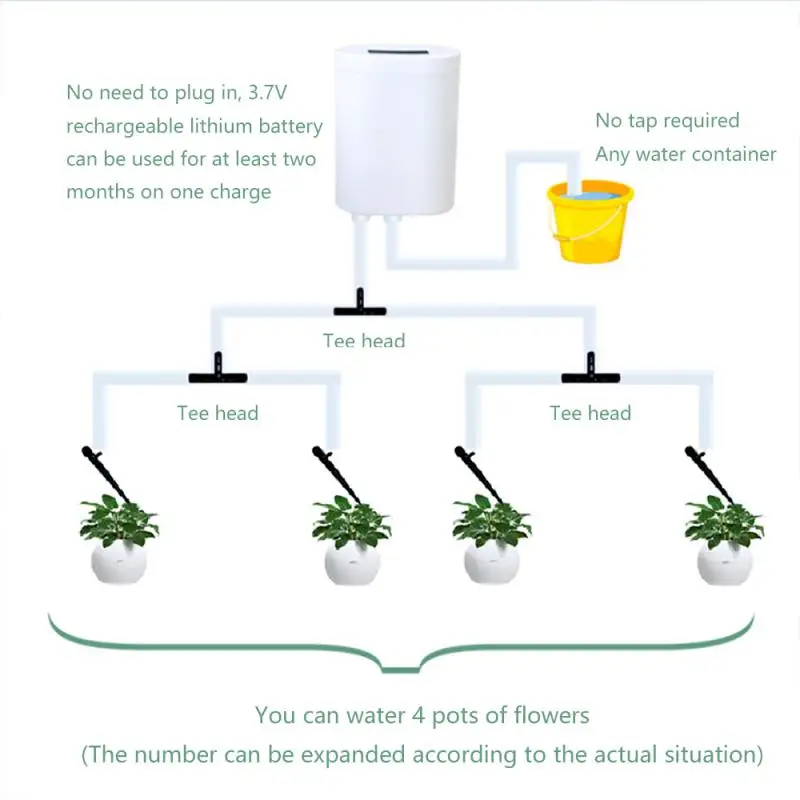 No need to plug in, 3.7V rechargeable lithium battery can be used for at least two months on one charge

No tap required
Any water container

Tee head

Tee head

Tee head

You can water 4 pots of flowers
(The number can be expanded according to the actual situation)