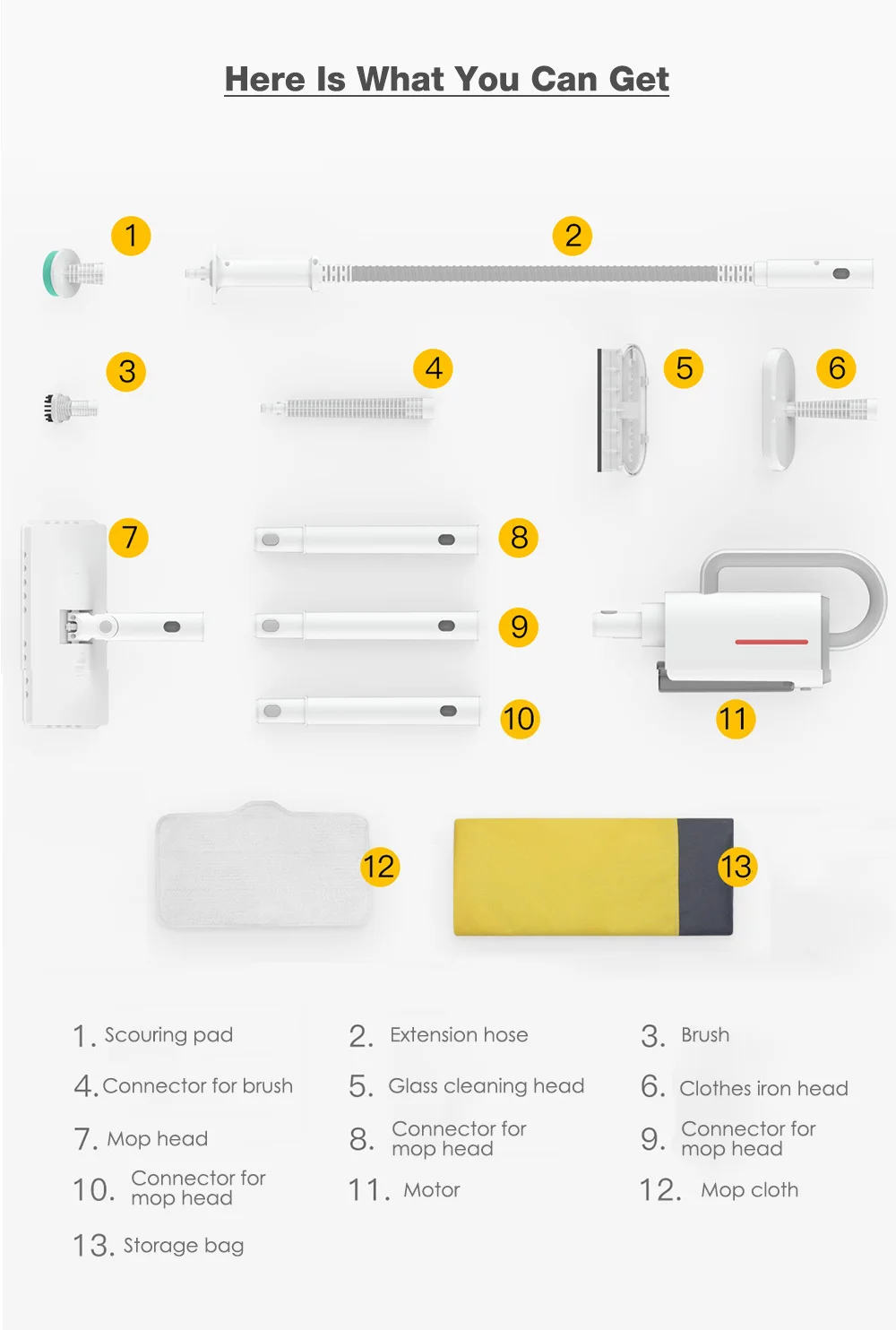 Here Is What You Can Get

1

2

3

4

5

6

7

8

9

10

11

12

13

1. Scouring pad

2. Extension hose

3. Brush

4. Connector for brush

5. Glass cleaning head

6. Clothes iron head

7. Mop head

8. Connector for mop head

9. Connector for mop head

10. Connector for mop head

11. Motor

12. Mop cloth

13. Storage bag