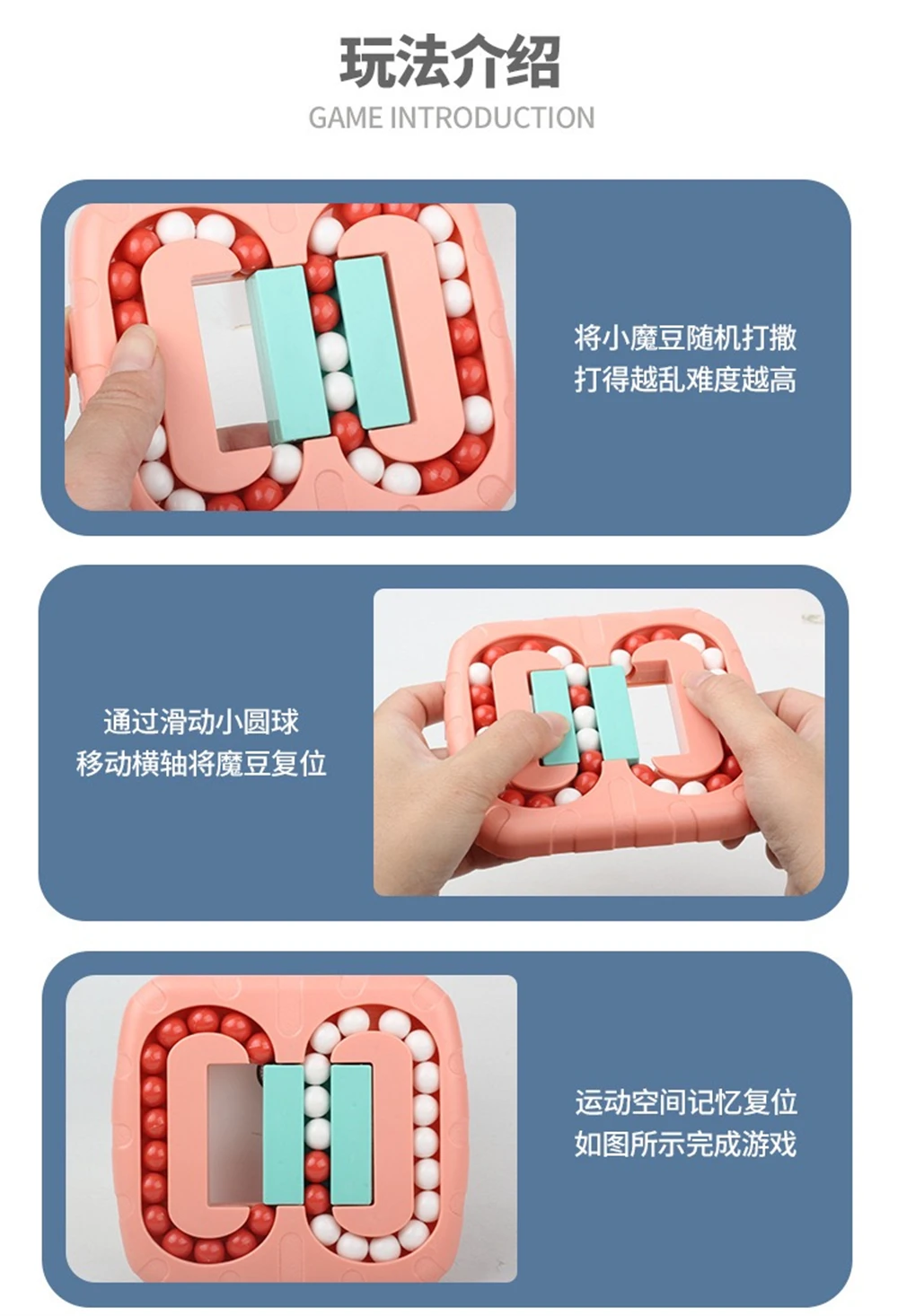 玩法介绍
GAME INTRODUCTION

将小魔豆随机打撒
打得越乱难度越高

通过滑动小圆球
移动横轴将魔豆复位

运动空间记忆复位
如图所示完成游戏