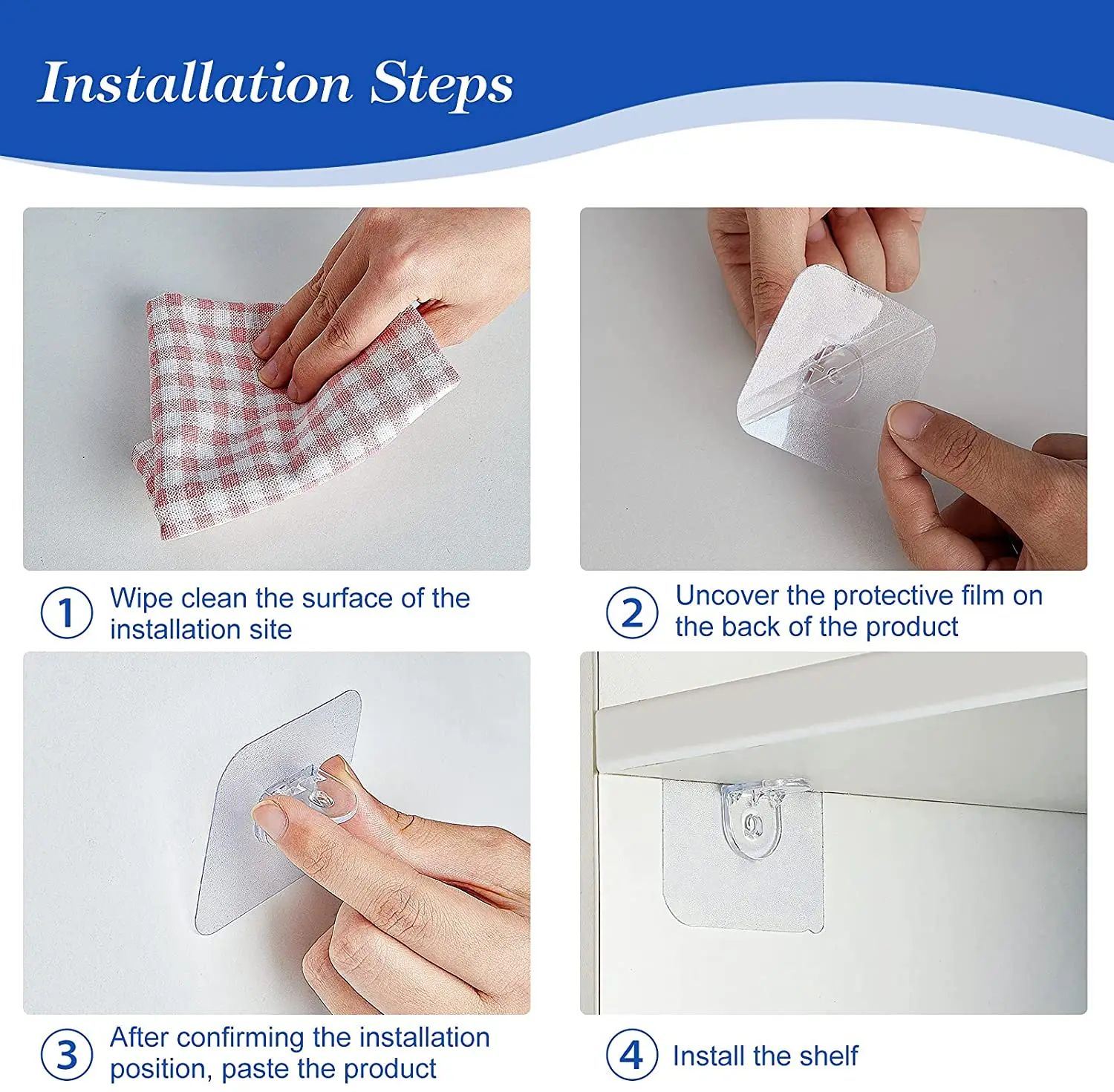 Installation Steps

1 Wipe clean the surface of the installation site

2 Uncover the protective film on the back of the product

3 After confirming the installation position, paste the product

4 Install the shelf