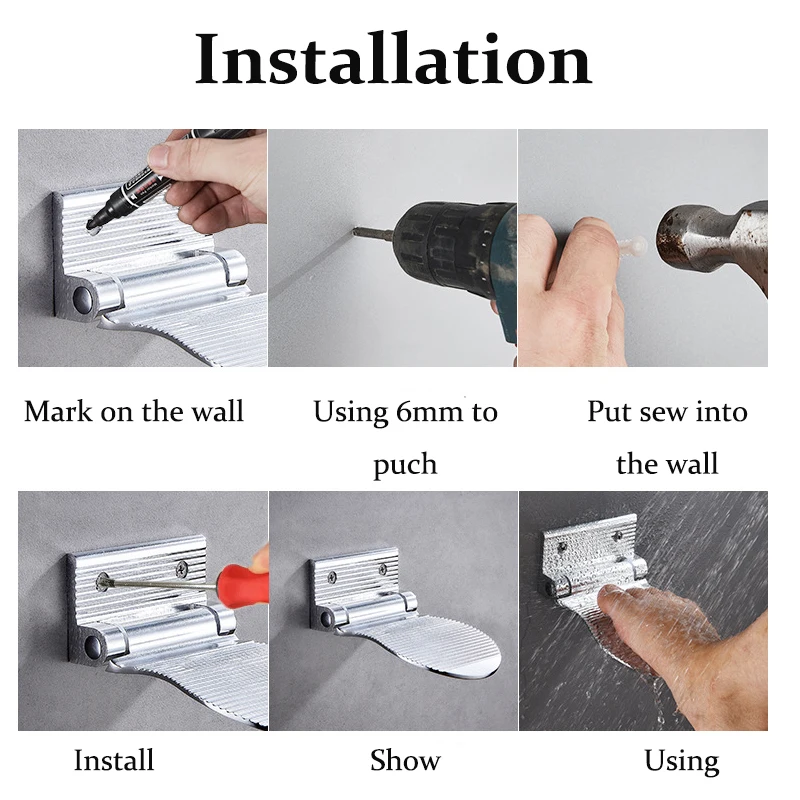 Installation

Mark on the wall

Using 6mm to puch

Put sew into the wall

Install

Show

Using