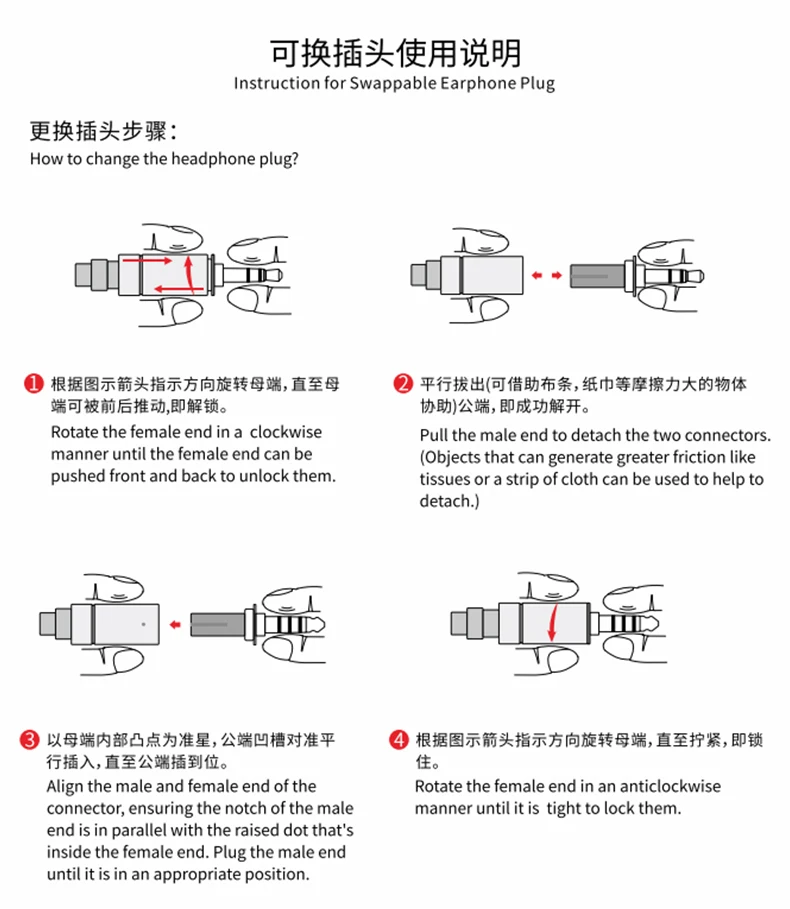 可换插头使用说明
Instruction for Swappable Earphone Plug

更换插头步骤：
How to change the headphone plug?

1 根据图示箭头指示方向旋转母端，直至母端可被前后推动，即解锁。
Rotate the female end in a clockwise manner until the female end can be pushed front and back to unlock them.

2 平行拔出(可借助布条，纸巾等摩擦力大的物体协助)公端，即成功解开。
Pull the male end to detach the two connectors. (Objects that can generate greater friction like tissues or a strip of cloth can be used to help to detach.)

3 以母端内部凸点为准星，公端凹槽对准平行插入，直至公端插到位。
Align the male and female end of the connector, ensuring the notch of the male end is in parallel with the raised dot that's inside the female end. Plug the male end until it is in an appropriate position.

4 根据图示箭头指示方向旋转母端，直至拧紧，即锁住。
Rotate the female end in an anticlockwise manner until it is tight to lock them.