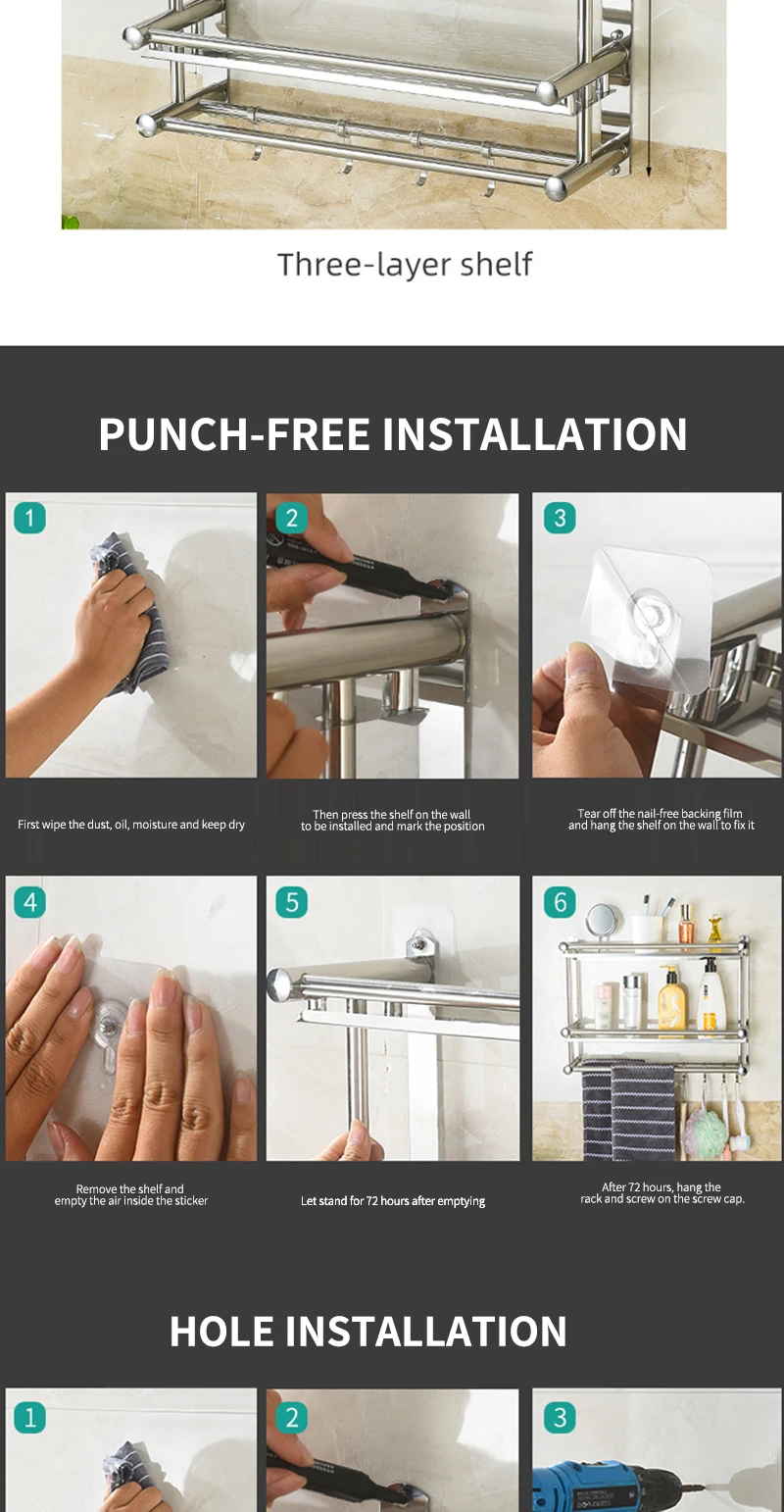 Three-layer shelf

PUNCH-FREE INSTALLATION

1

First wipe the dust, oil, moisture and keep dry

2

Then press the shelf on the wall to be installed and mark the position

3

Tear off the nail-free backing film and hang the shelf on the wall to fix it

4

Remove the shelf and empty the air inside the sticker

5

Let stand for 72 hours after emptying

6

After 72 hours, hang the rack and screw on the screw cap.

HOLE INSTALLATION

1

2

3