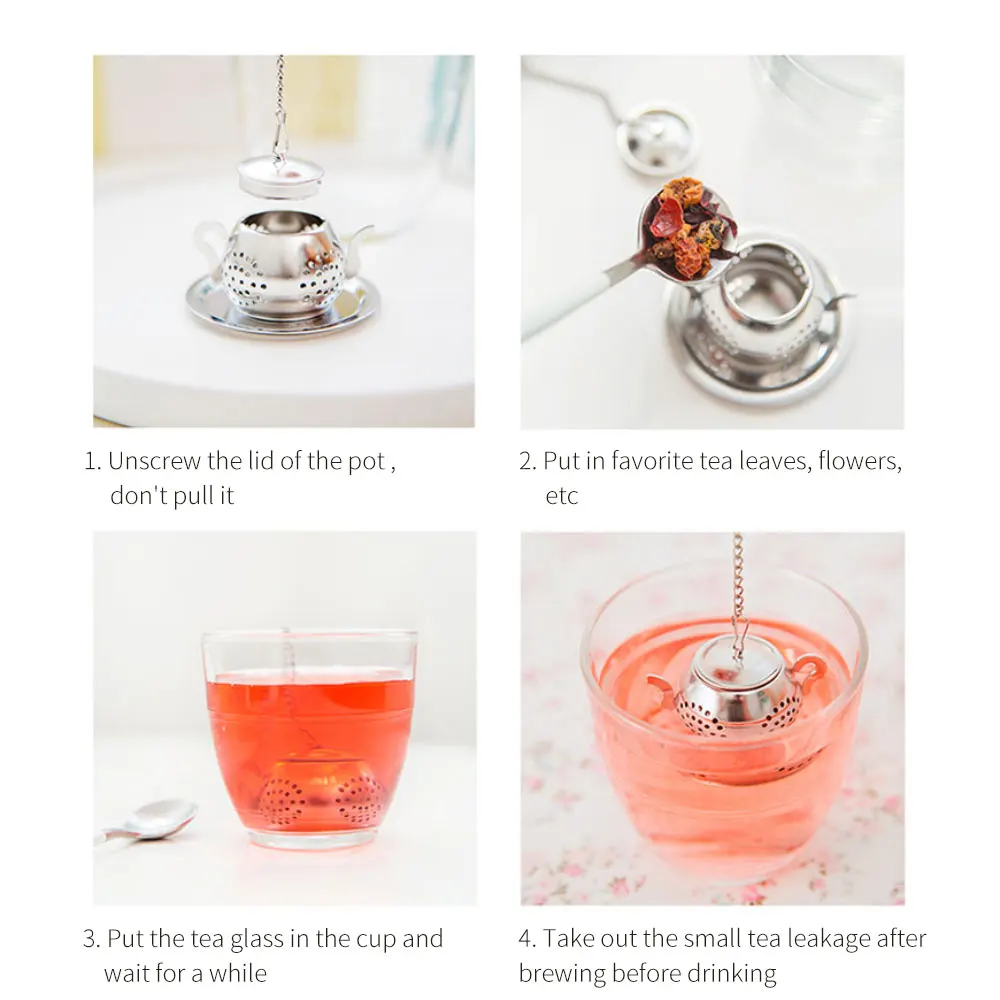 1. Unscrew the lid of the pot , don't pull it

2. Put in favorite tea leaves, flowers, etc

3. Put the tea glass in the cup and wait for a while

4. Take out the small tea leakage after brewing before drinking