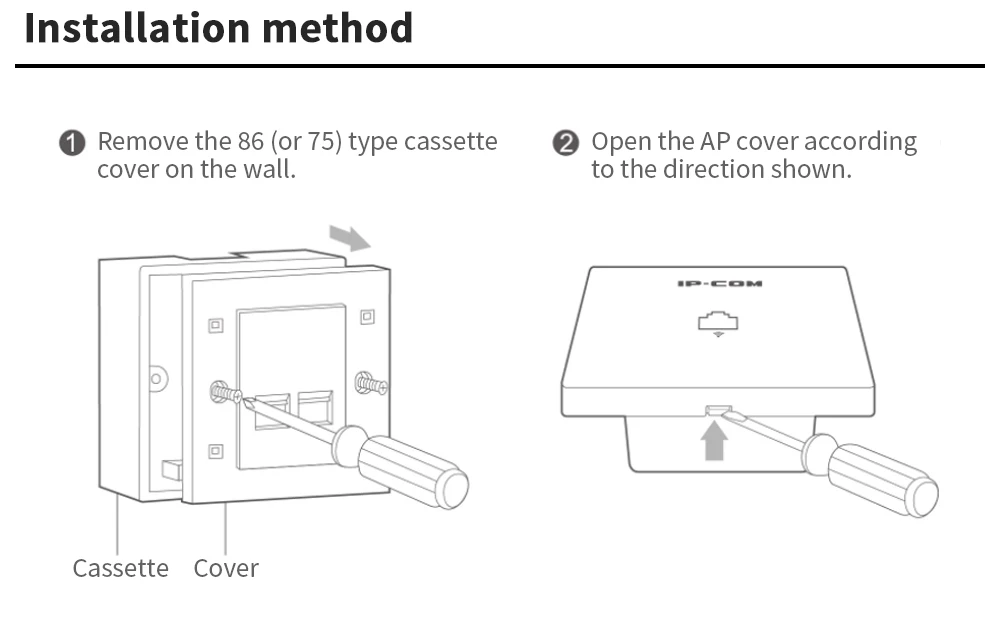 Installation method

❶ Remove the 86 (or 75) type cassette cover on the wall.

Cassette Cover

❷ Open the AP cover according to the direction shown.

IP-COM