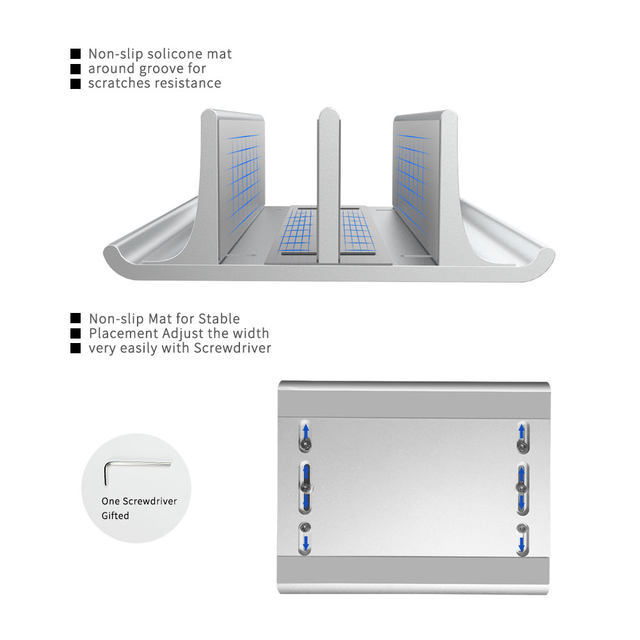 ■ Non-slip solicone mat
■ around groove for
■ scratches resistance

■ Non-slip Mat for Stable
■ Placement Adjust the width
■ very easily with Screwdriver

One Screwdriver
Gifted