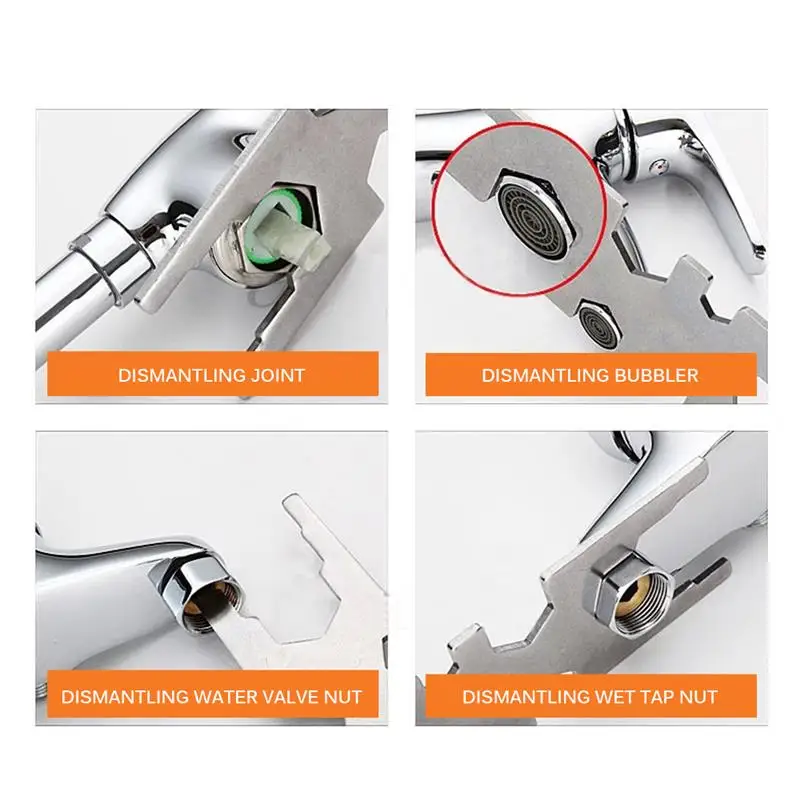 DISMANTLING JOINT

DISMANTLING BUBBLER

DISMANTLING WATER VALVE NUT

DISMANTLING WET TAP NUT