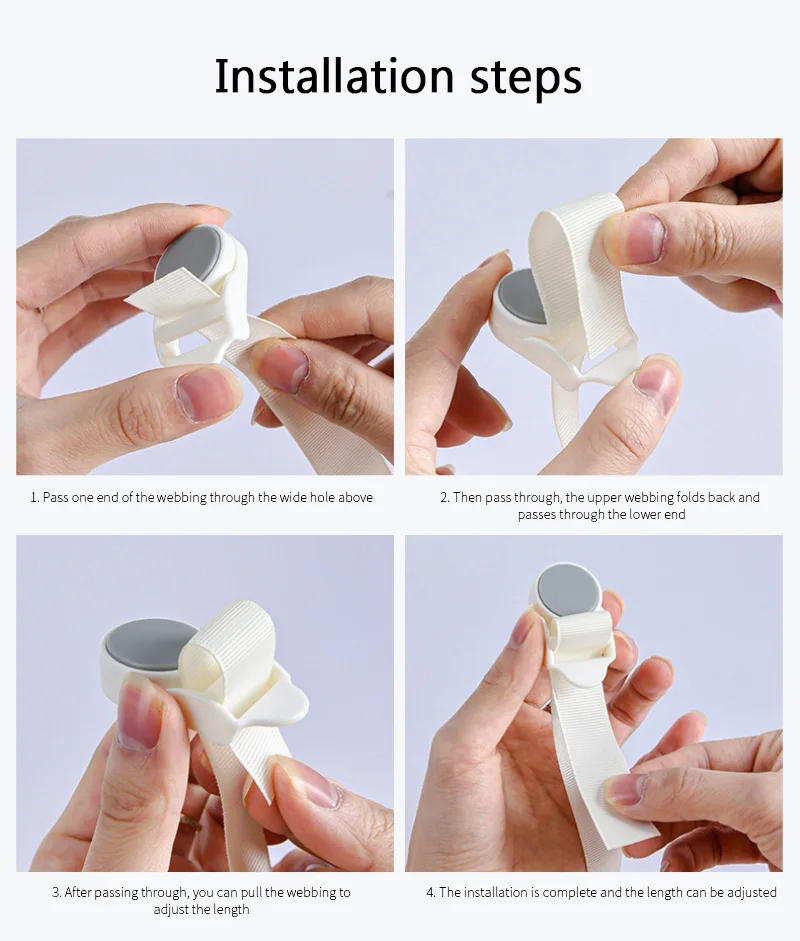 Installation steps

1. Pass one end of the webbing through the wide hole above

2. Then pass through, the upper webbing folds back and passes through the lower end

3. After passing through, you can pull the webbing to adjust the length

4. The installation is complete and the length can be adjusted