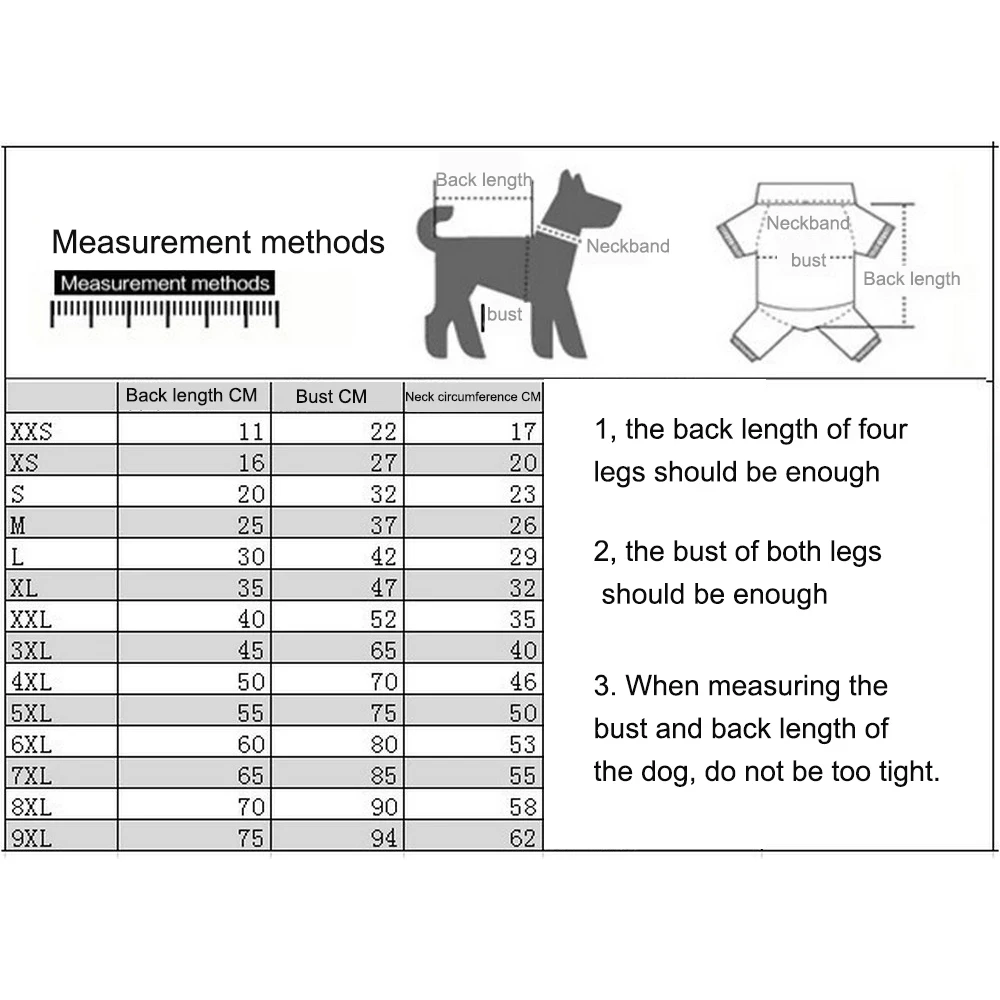 Measurement methods

Measurement methods

Back length

Neckband

bust

Neckband

bust

Back length

| | Back length CM | Bust CM | Neck circumference CM |
|---|---|---|---|
| XXS | 11 | 22 | 17 |
| XS | 16 | 27 | 20 |
| S | 20 | 32 | 23 |
| M | 25 | 37 | 26 |
| L | 30 | 42 | 29 |
| XL | 35 | 47 | 32 |
| XXL | 40 | 52 | 35 |
| 3XL | 45 | 65 | 40 |
| 4XL | 50 | 70 | 46 |
| 5XL | 55 | 75 | 50 |
| 6XL | 60 | 80 | 53 |
| 7XL | 65 | 85 | 55 |
| 8XL | 70 | 90 | 58 |
| 9XL | 75 | 94 | 62 |

1, the back length of four legs should be enough

2, the bust of both legs should be enough

3. When measuring the bust and back length of the dog, do not be too tight.