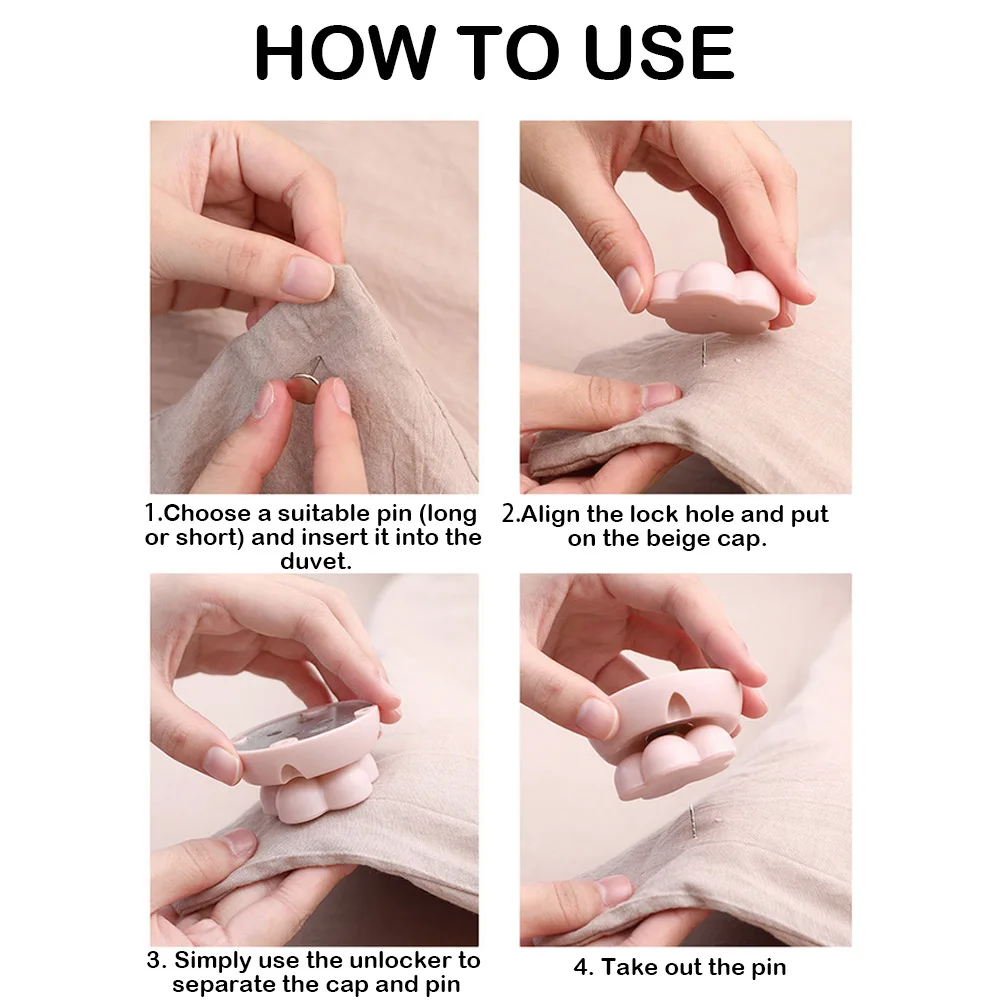 HOW TO USE

1.Choose a suitable pin (long or short) and insert it into the duvet.

2.Align the lock hole and put on the beige cap.

3. Simply use the unlocker to separate the cap and pin

4. Take out the pin