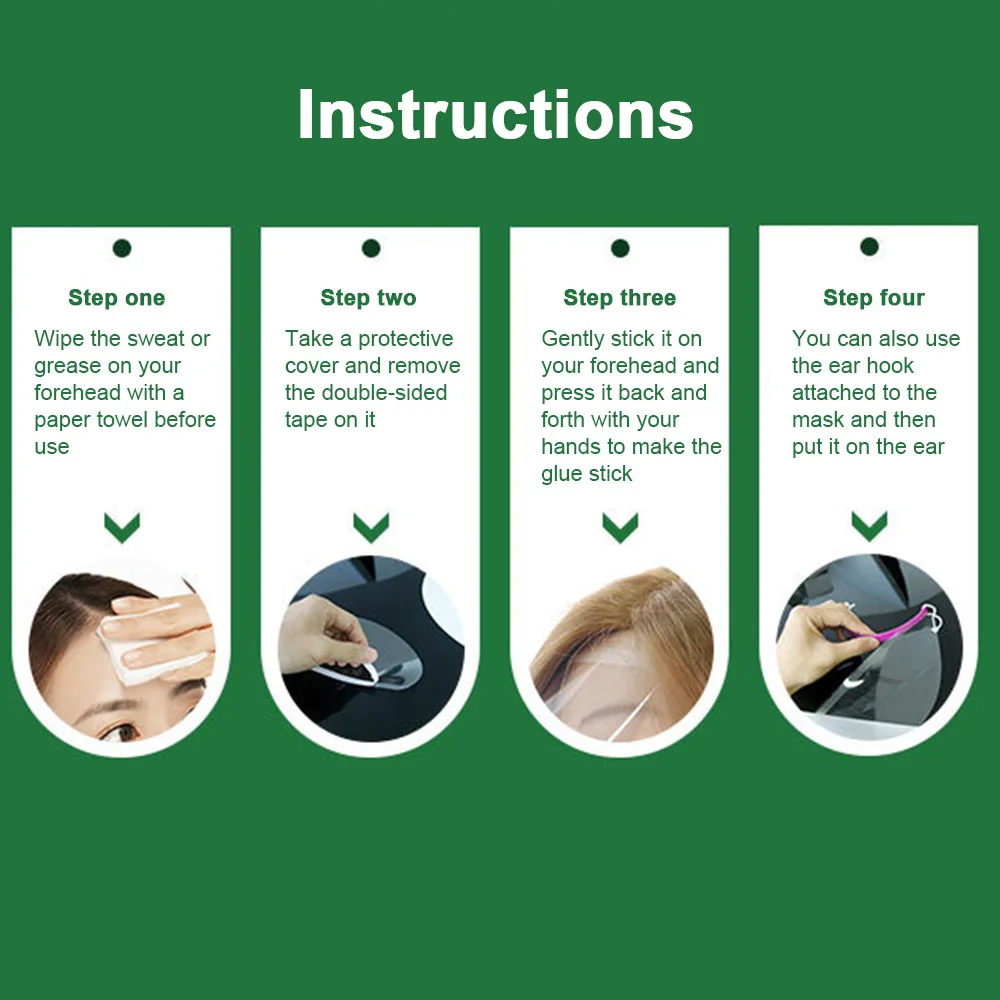 Instructions

Step one

Wipe the sweat or grease on your forehead with a paper towel before use

Step two

Take a protective cover and remove the double-sided tape on it

Step three

Gently stick it on your forehead and press it back and forth with your hands to make the glue stick

Step four

You can also use the ear hook attached to the mask and then put it on the ear