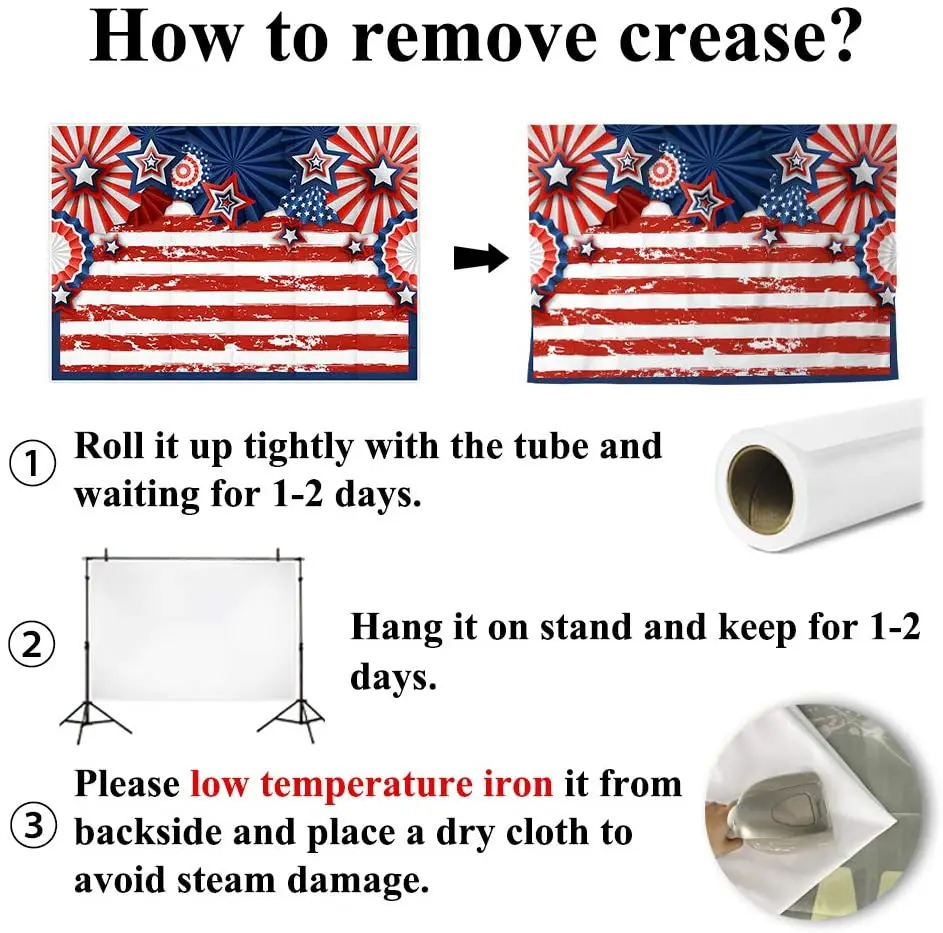 How to remove crease?

① Roll it up tightly with the tube and waiting for 1-2 days.

② Hang it on stand and keep for 1-2 days.

③ Please low temperature iron it from backside and place a dry cloth to avoid steam damage.