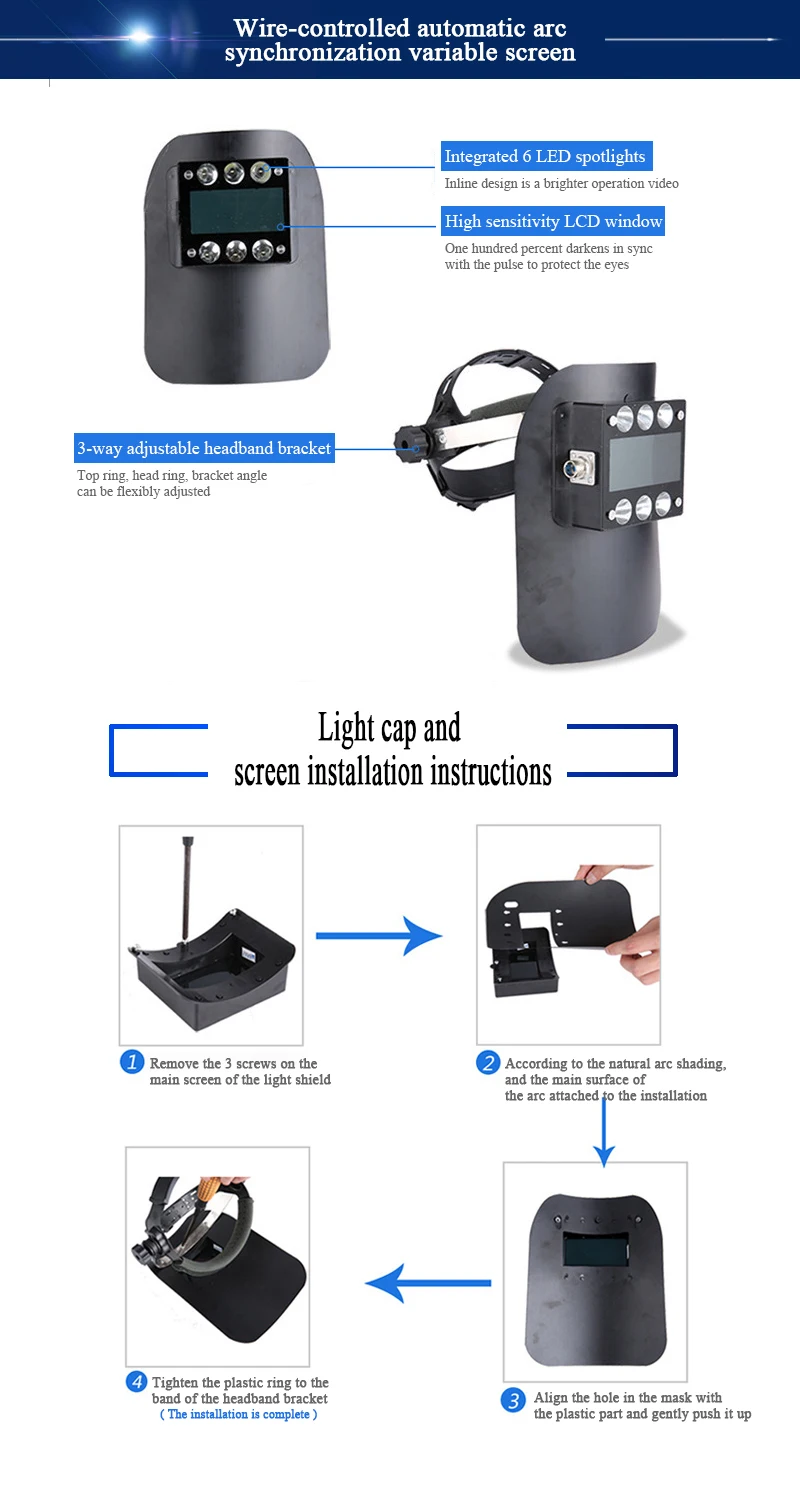 Wire-controlled automatic arc synchronization variable screen

Integrated 6 LED spotlights
Inline design is a brighter operation video

High sensitivity LCD window
One hundred percent darkens in sync with the pulse to protect the eyes

3-way adjustable headband bracket
Top ring, head ring, bracket angle can be flexibly adjusted

Light cap and screen installation instructions

1 Remove the 3 screws on the main screen of the light shield

2 According to the natural arc shading, and the main surface of the arc attached to the installation

3 Align the hole in the mask with the plastic part and gently push it up

4 Tighten the plastic ring to the band of the headband bracket
( The installation is complete )