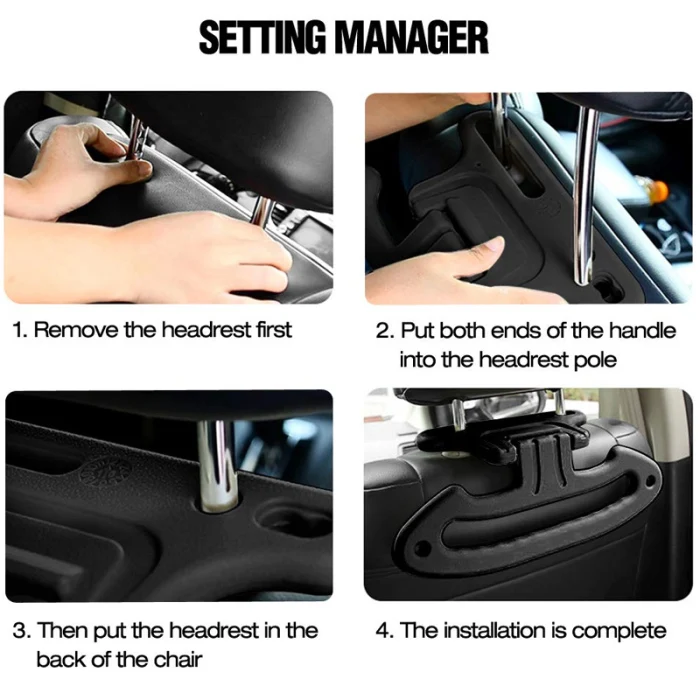 SETTING MANAGER

1. Remove the headrest first

2. Put both ends of the handle into the headrest pole

3. Then put the headrest in the back of the chair

4. The installation is complete