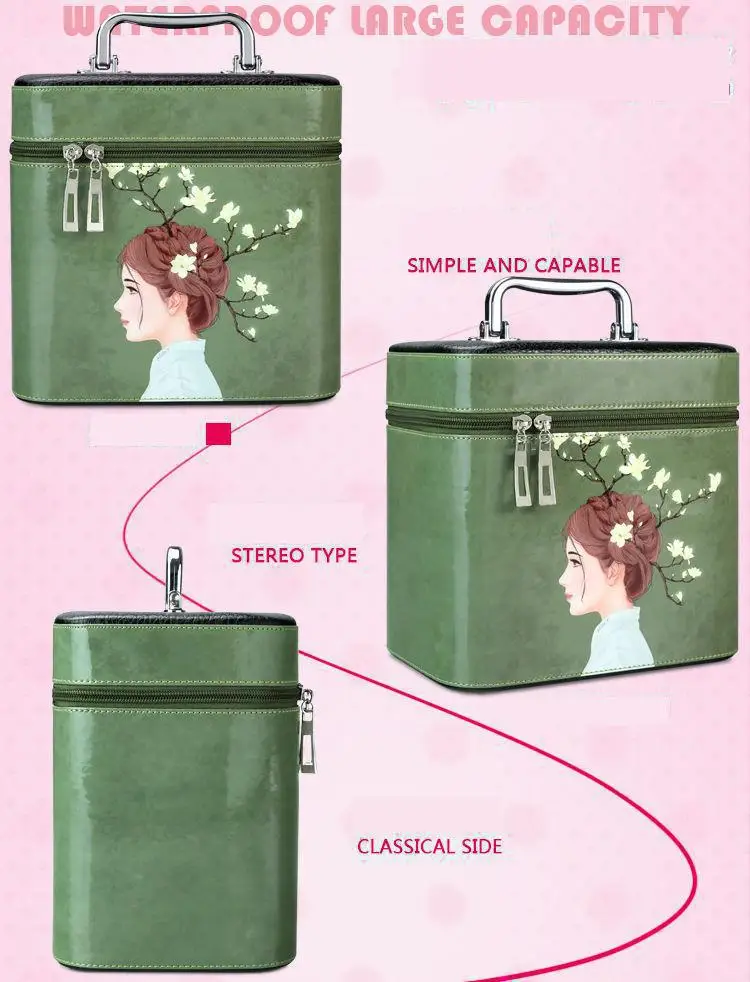 WATERPROOF LARGE CAPACITY

SIMPLE AND CAPABLE

STEREO TYPE

CLASSICAL SIDE