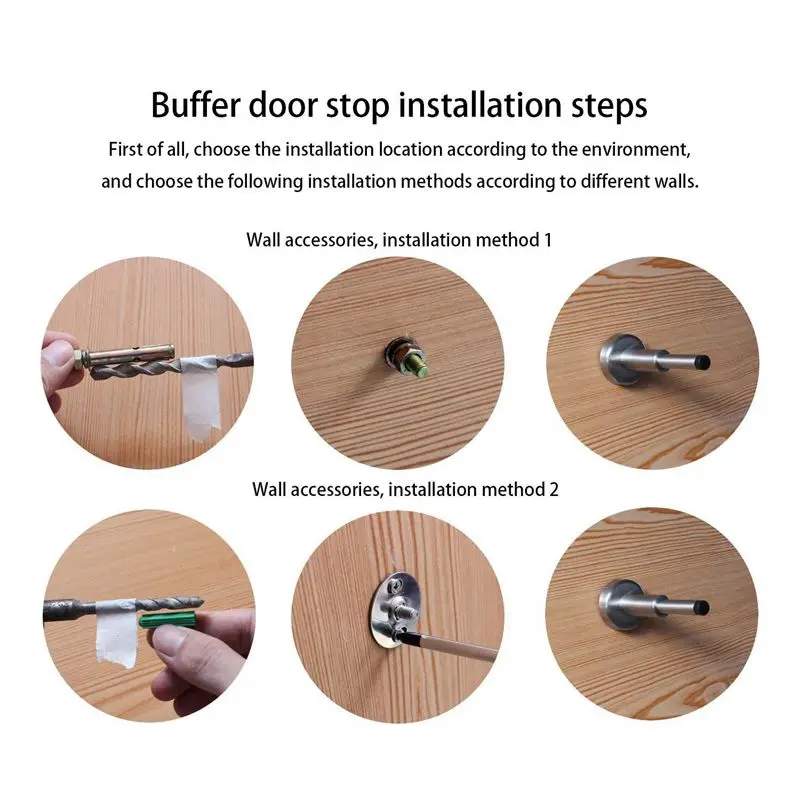 Buffer door stop installation steps

First of all, choose the installation location according to the environment, and choose the following installation methods according to different walls.

Wall accessories, installation method 1

Wall accessories, installation method 2