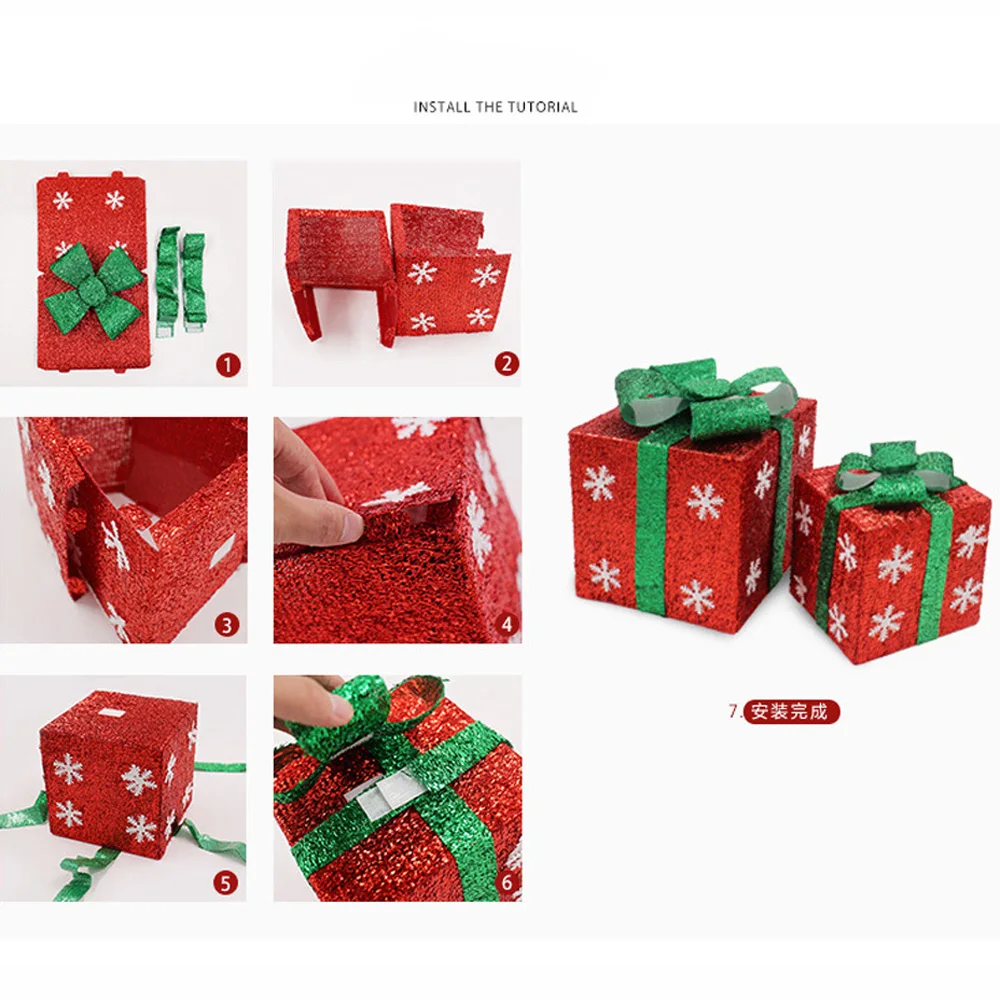 INSTALL THE TUTORIAL

1

2

3

4

5

6

7. 安装完成