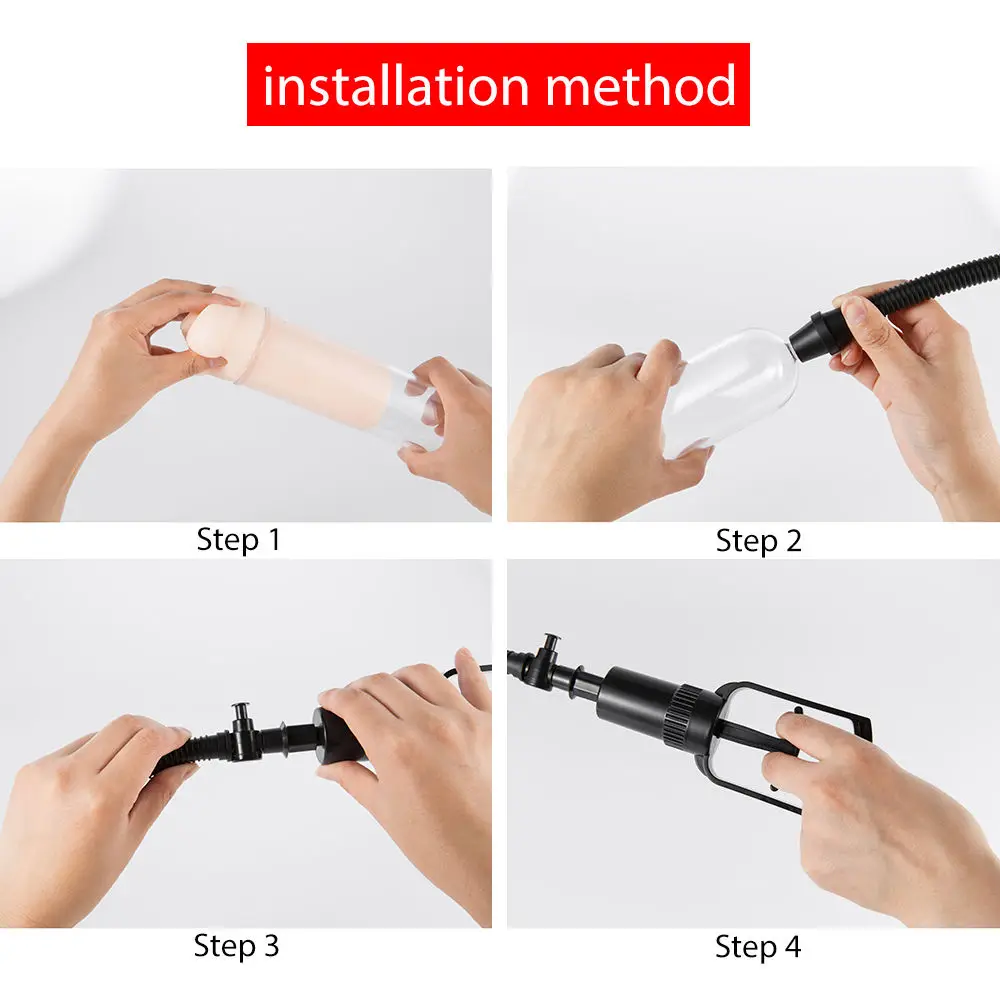 installation method

Step 1

Step 2

Step 3

Step 4