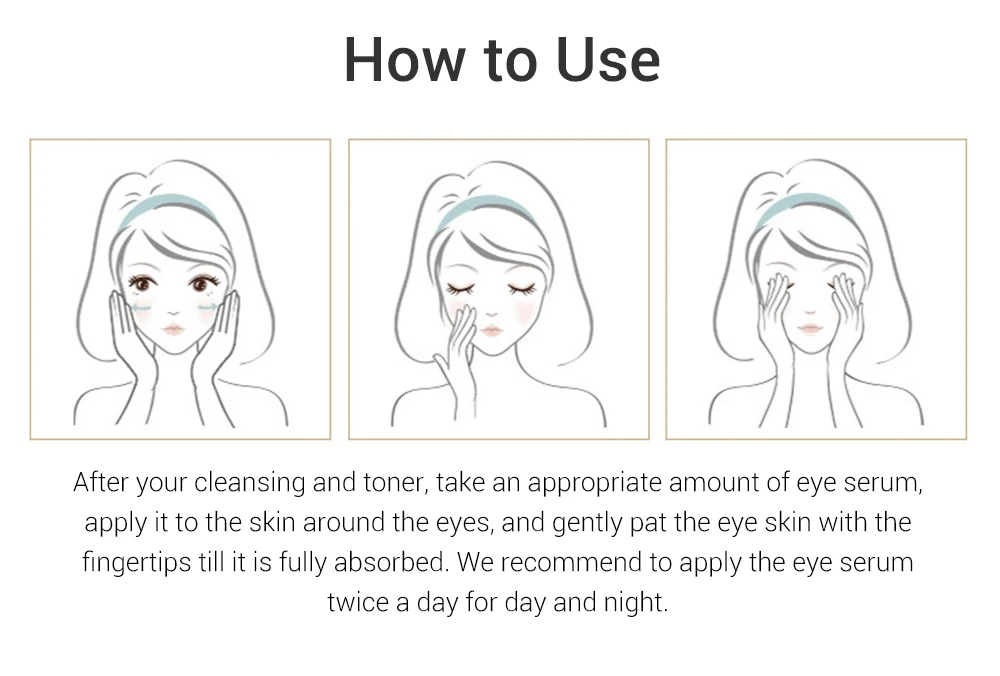 How to Use

After your cleansing and toner, take an appropriate amount of eye serum, apply it to the skin around the eyes, and gently pat the eye skin with the fingertips till it is fully absorbed. We recommend to apply the eye serum twice a day for day and night.