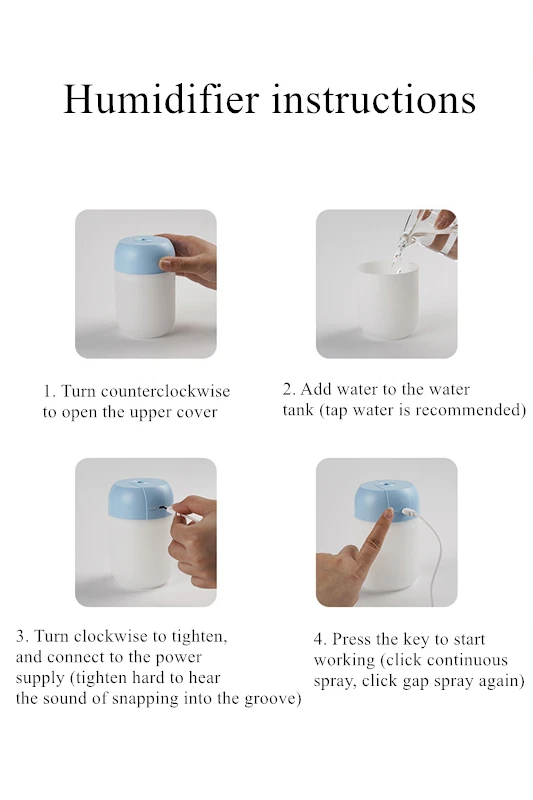 Humidifier instructions

1. Turn counterclockwise to open the upper cover

2. Add water to the water tank (tap water is recommended)

3. Turn clockwise to tighten, and connect to the power supply (tighten hard to hear the sound of snapping into the groove)

4. Press the key to start working (click continuous spray, click gap spray again)