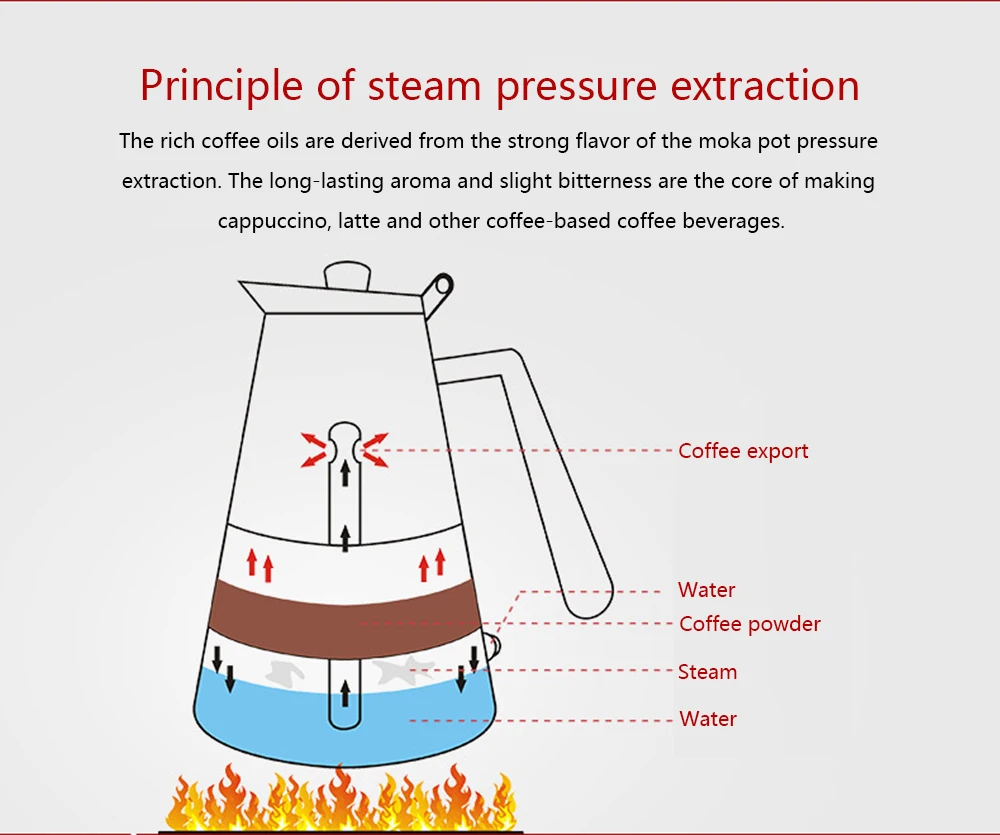 Principle of steam pressure extraction

The rich coffee oils are derived from the strong flavor of the moka pot pressure extraction. The long-lasting aroma and slight bitterness are the core of making cappuccino, latte and other coffee-based coffee beverages.

Coffee export

Water

Coffee powder

Steam

Water