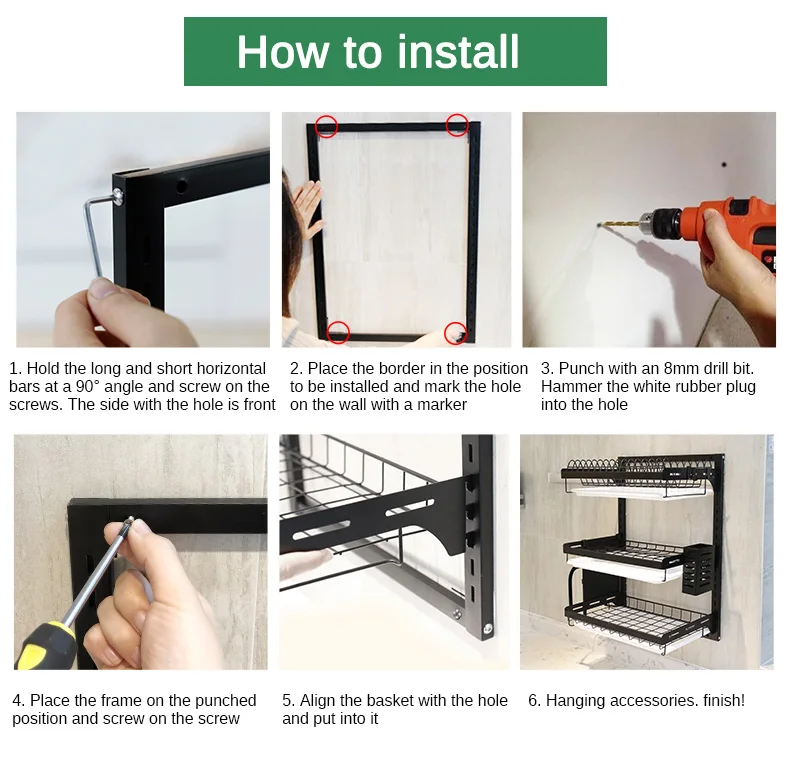 How to install

1. Hold the long and short horizontal bars at a 90° angle and screw on the screws. The side with the hole is front

2. Place the border in the position to be installed and mark the hole on the wall with a marker

3. Punch with an 8mm drill bit. Hammer the white rubber plug into the hole

4. Place the frame on the punched position and screw on the screw

5. Align the basket with the hole and put into it

6. Hanging accessories. finish!