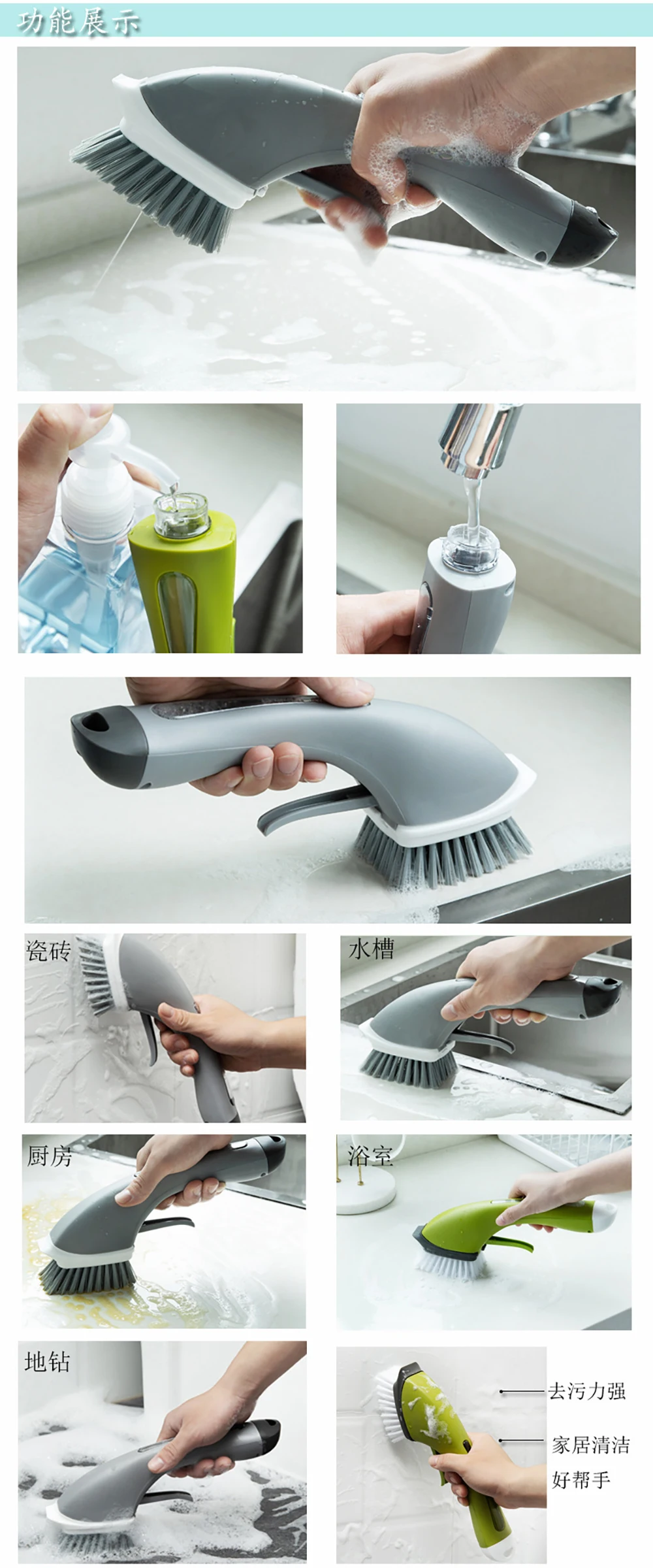 功能展示

瓷砖

水槽

厨房

浴室

地钻

去污力强

家居清洁

好帮手