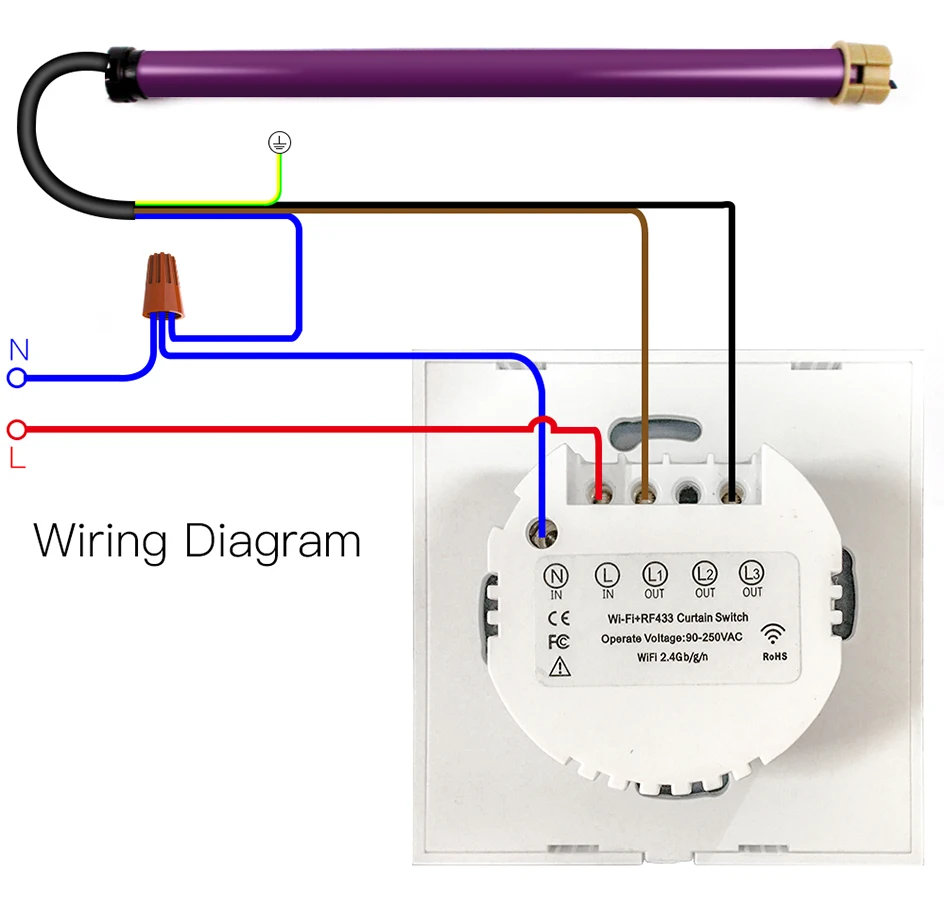 N

L

Wiring Diagram

N IN

L IN

L1 OUT

L2 OUT

L3 OUT

CE

FC

Wi-Fi+RF433 Curtain Switch

Operate Voltage:90-250VAC

WiFi 2.4Gb/g/n

RoHS