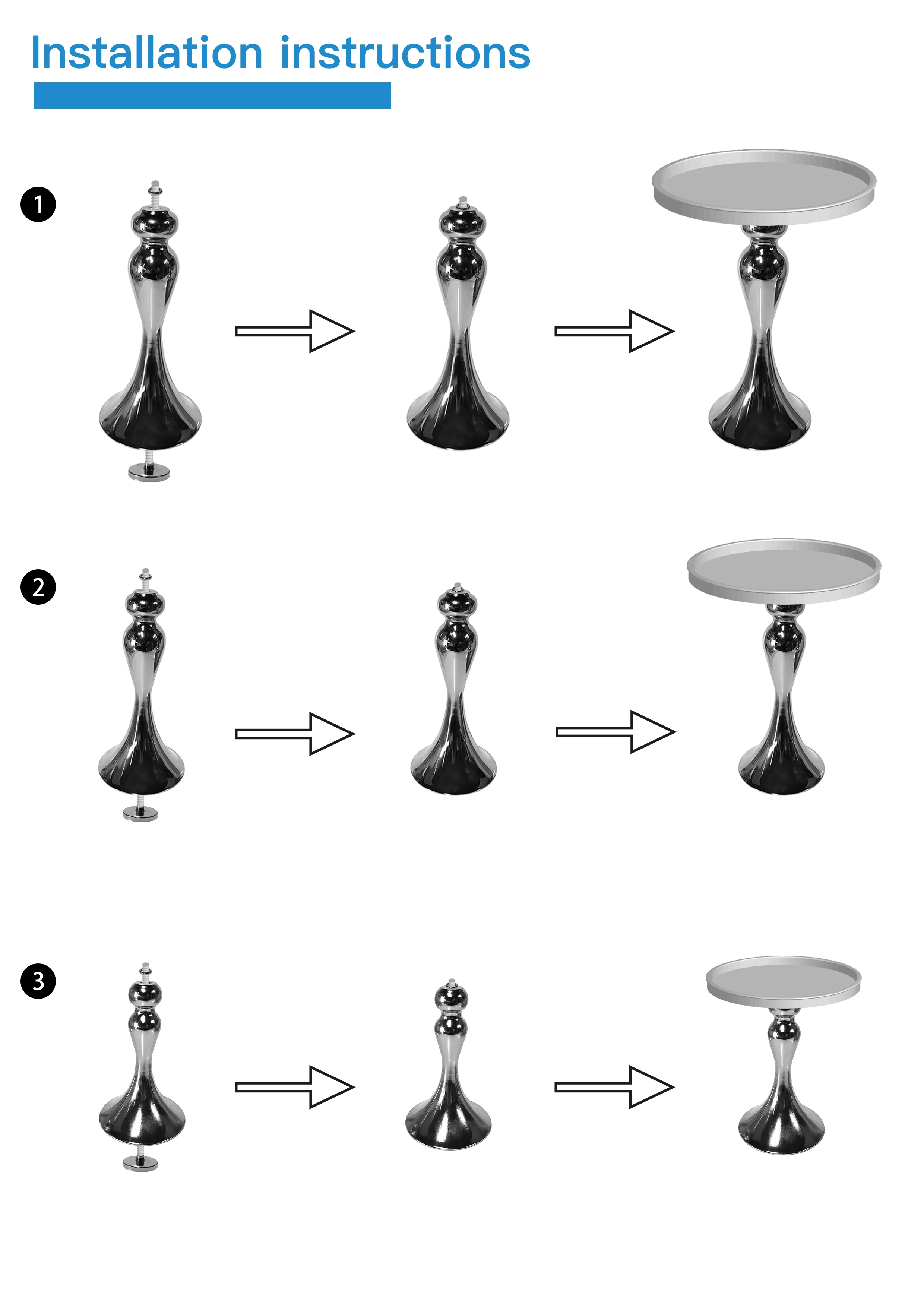 Installation instructions

1

2

3