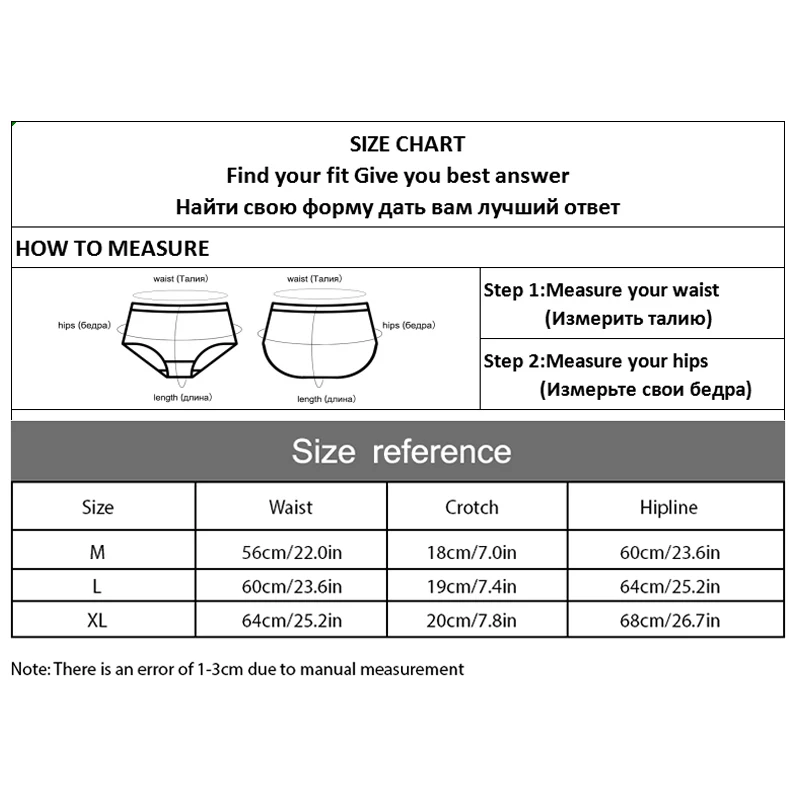 SIZE CHART
Find your fit Give you best answer
Найти свою форму дать вам лучший ответ

HOW TO MEASURE

waist (Талия)
hips (бедра)
length (длина)
waist (Талия)
hips (бедра)
length (длина)

Step 1:Measure your waist (Измерить талию)

Step 2:Measure your hips (Измерьте свои бедра)

Size reference

| Size | Waist | Crotch | Hipline |
|---|---|---|---|
| M | 56cm/22.0in | 18cm/7.0in | 60cm/23.6in |
| L | 60cm/23.6in | 19cm/7.4in | 64cm/25.2in |
| XL | 64cm/25.2in | 20cm/7.8in | 68cm/26.7in |

Note: There is an error of 1-3cm due to manual measurement